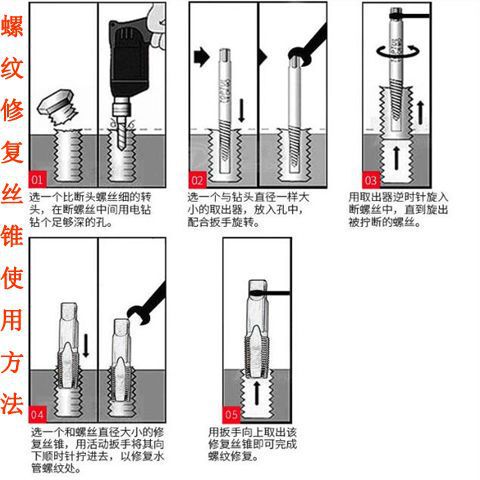 螺纹修复丝锥使用方法

01
选一个比断头螺丝细的转头，在断螺丝中间用电钻钻个足够深的孔。

02
选一个与钻头直径一样大小的取出器，放入孔中，配合扳手旋转。

03
用取出器逆时针旋入断螺丝中，直到旋出被拧断的螺丝。

04
选一个和螺丝直径大小的修复丝锥，用活动扳手将其向下顺时针拧进去，以修复水管螺纹处。

05
用扳手向上取出该修复丝锥即可完成螺纹修复。