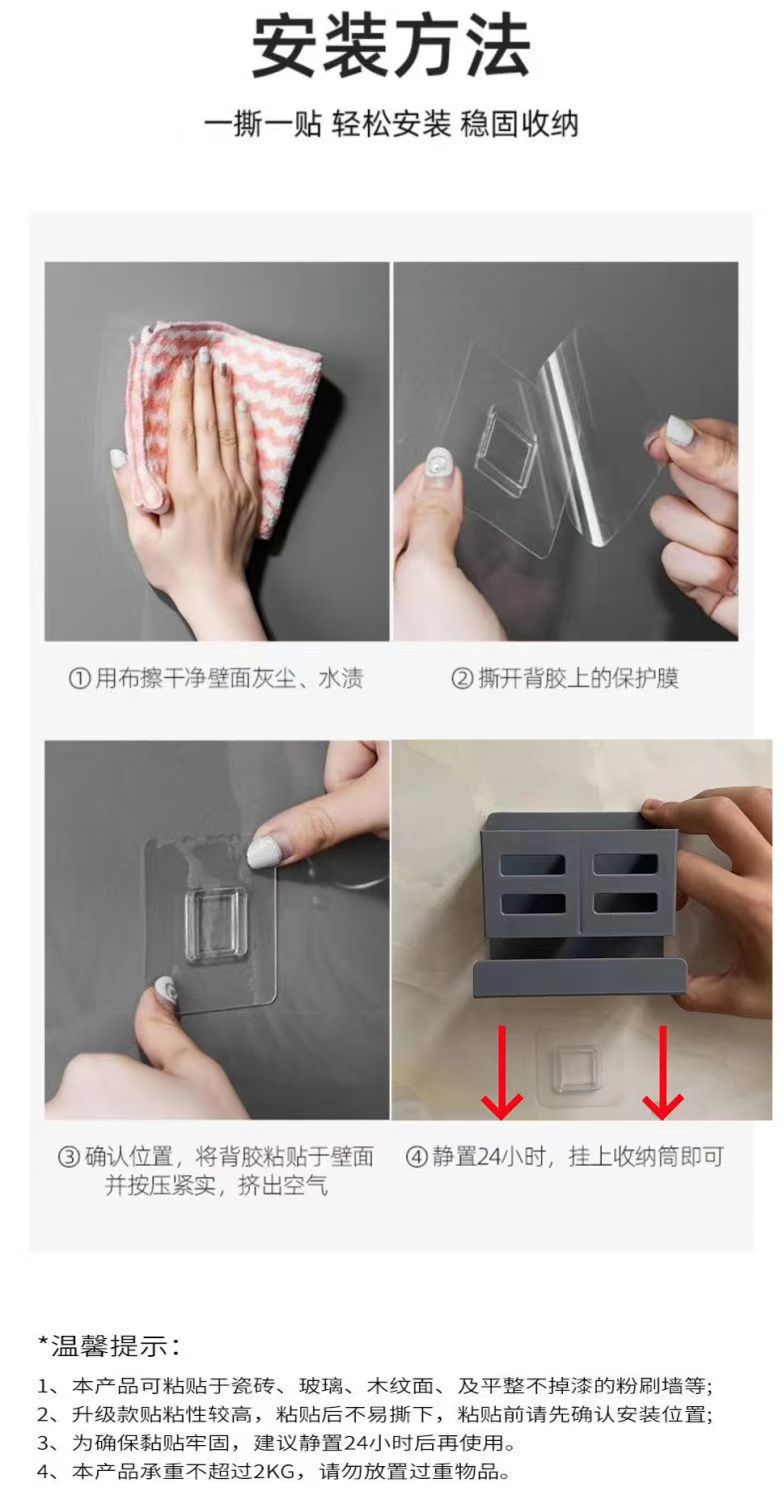 安装方法

一撕一贴 轻松安装 稳固收纳

①用布擦干净壁面灰尘、水渍

②撕开背胶上的保护膜

③确认位置，将背胶粘贴于壁面并按压紧实，挤出空气

④静置24小时，挂上收纳筒即可

*温馨提示：

1、本产品可粘贴于瓷砖、玻璃、木纹面、及平整不掉漆的粉刷墙等;
2、升级款贴粘性较高，粘贴后不易撕下，粘贴前请先确认安装位置;
3、为确保黏贴牢固，建议静置24小时后再使用。
4、本产品承重不超过2KG，请勿放置过重物品。