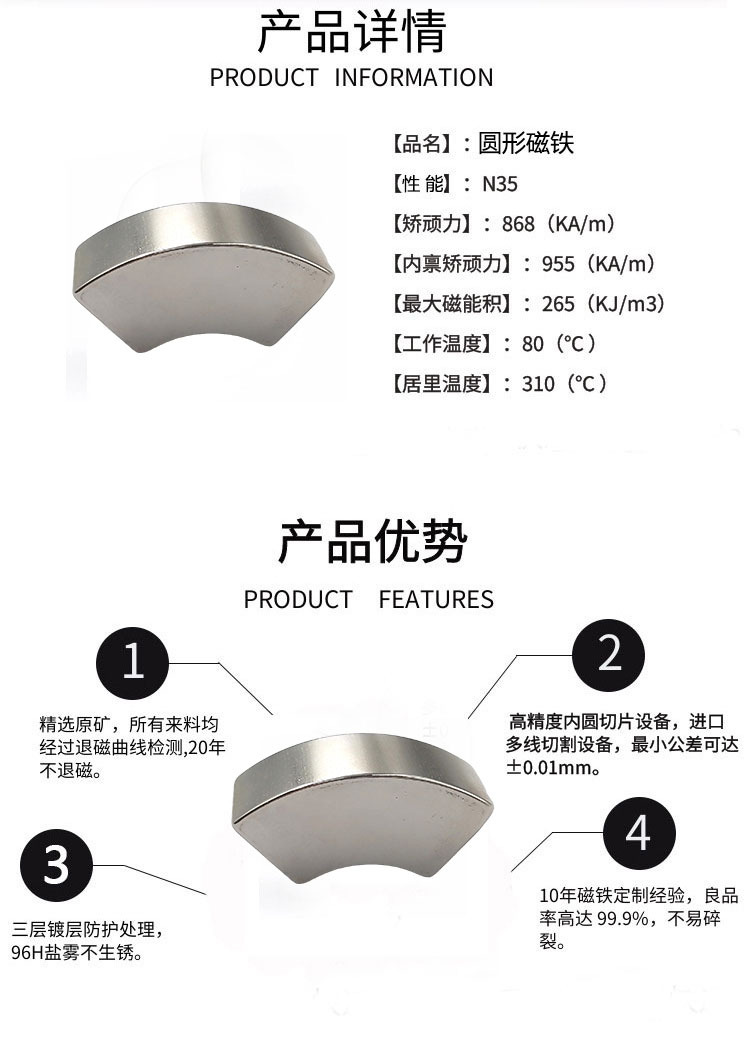 产品详情
PRODUCT INFORMATION

【品名】：圆形磁铁
【性 能】：N35
【矫顽力】：868（KA/m）
【内禀矫顽力】：955（KA/m）
【最大磁能积】：265（KJ/m3）
【工作温度】：80（℃）
【居里温度】：310（℃）

产品优势
PRODUCT FEATURES

1
精选原矿，所有来料均经过退磁曲线检测,20年不退磁。

2
高精度内圆切片设备，进口多线切割设备，最小公差可达±0.01mm。

3
三层镀层防护处理，96H盐雾不生锈。

4
10年磁铁定制经验，良品率高达 99.9%，不易碎裂。