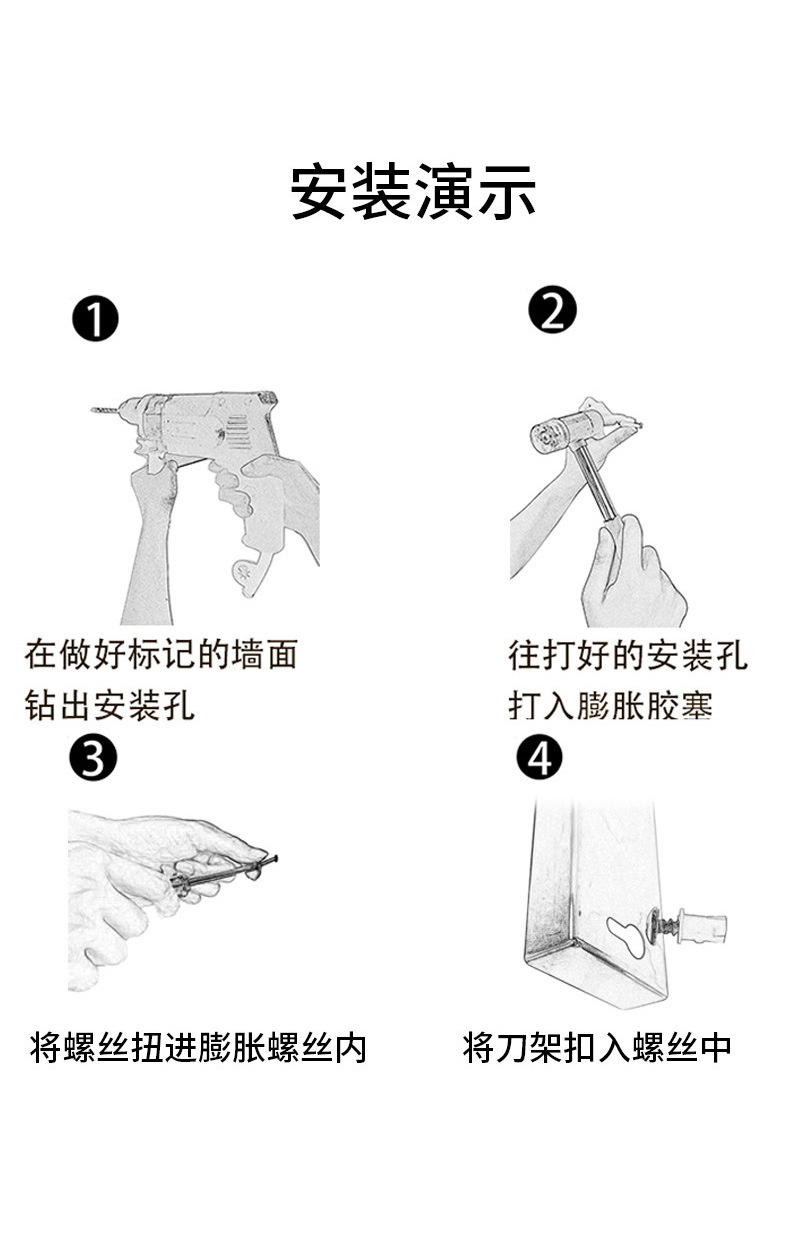 安装演示

❶

在做好标记的墙面
钻出安装孔

❷

往打好的安装孔
打入膨胀胶塞

❸

将螺丝扭进膨胀螺丝内

❹

将刀架扣入螺丝中