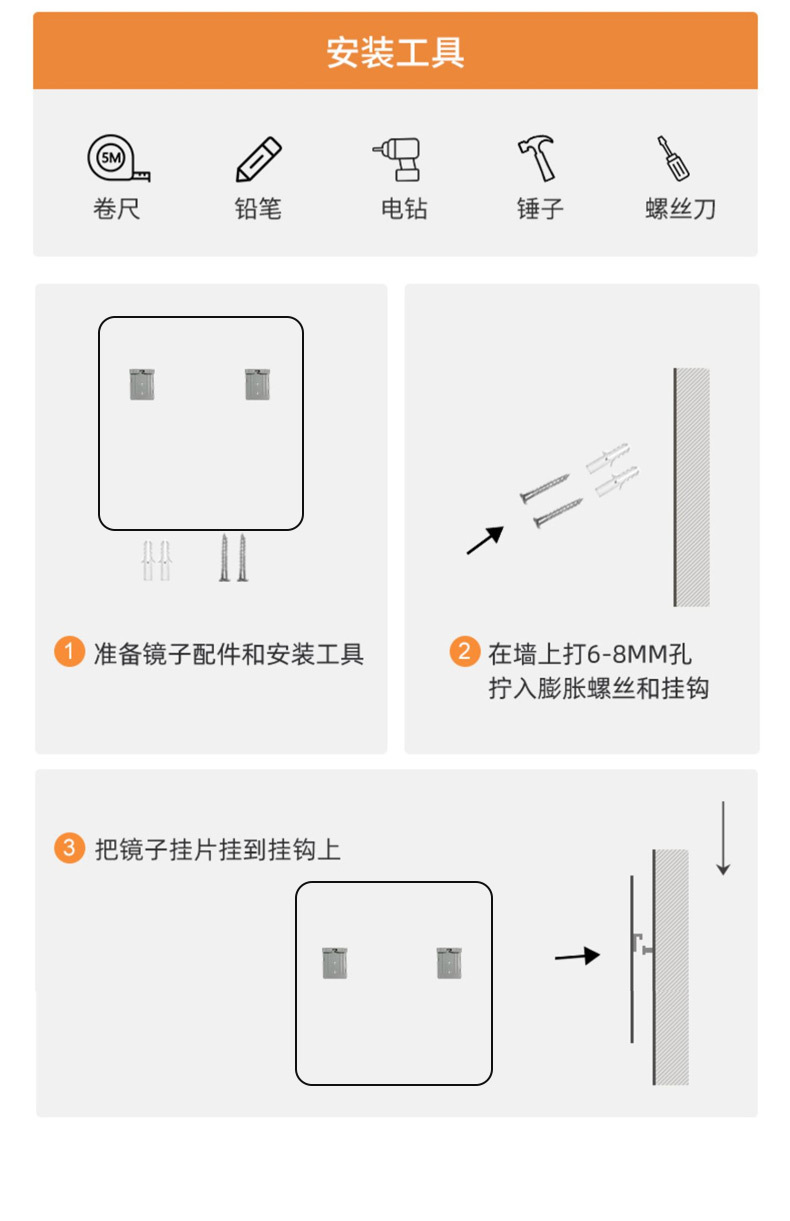 安装工具

5M

卷尺

铅笔

电钻

锤子

螺丝刀

1 准备镜子配件和安装工具

2 在墙上打6-8MM孔
拧入膨胀螺丝和挂钩

3 把镜子挂片挂到挂钩上