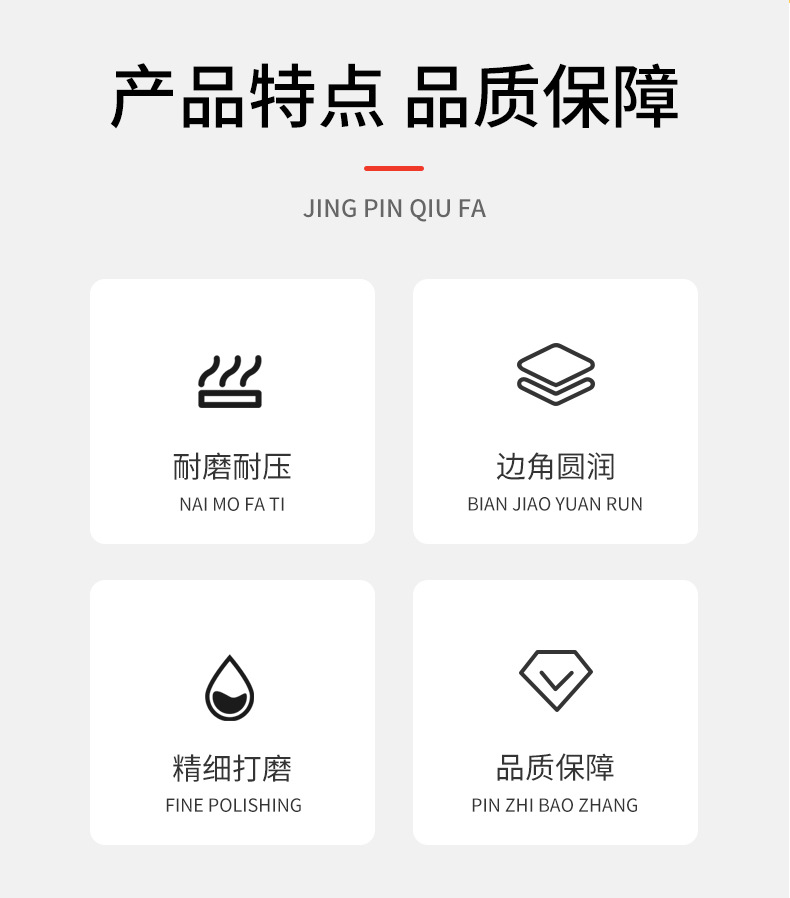 产品特点 品质保障

JING PIN QIU FA

耐磨耐压
NAI MO FA TI

边角圆润
BIAN JIAO YUAN RUN

精细打磨
FINE POLISHING

品质保障
PIN ZHI BAO ZHANG