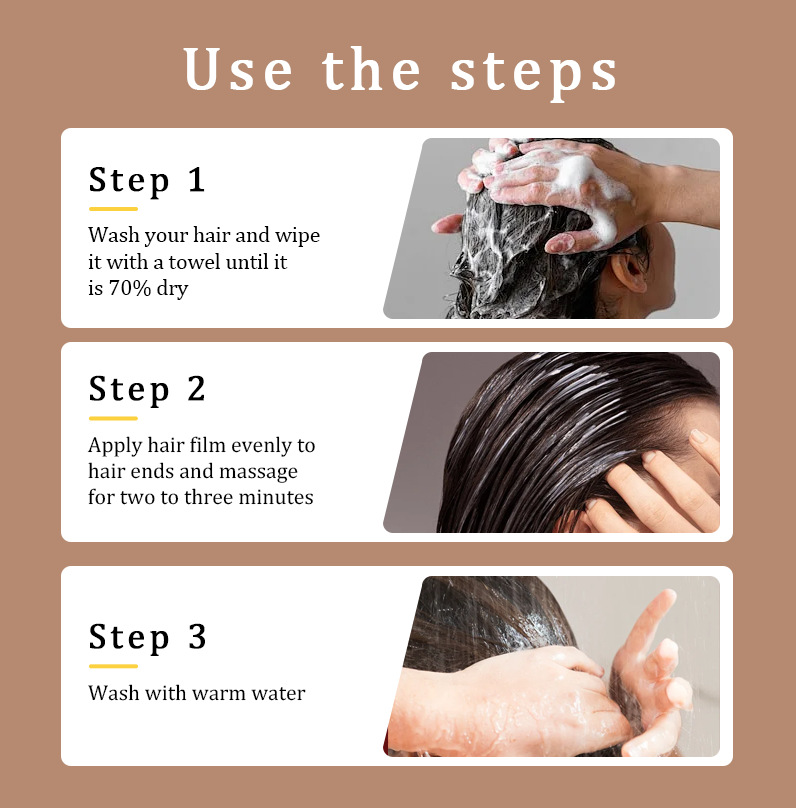 Use the steps

Step 1

Wash your hair and wipe it with a towel until it is 70% dry

Step 2

Apply hair film evenly to hair ends and massage for two to three minutes

Step 3

Wash with warm water