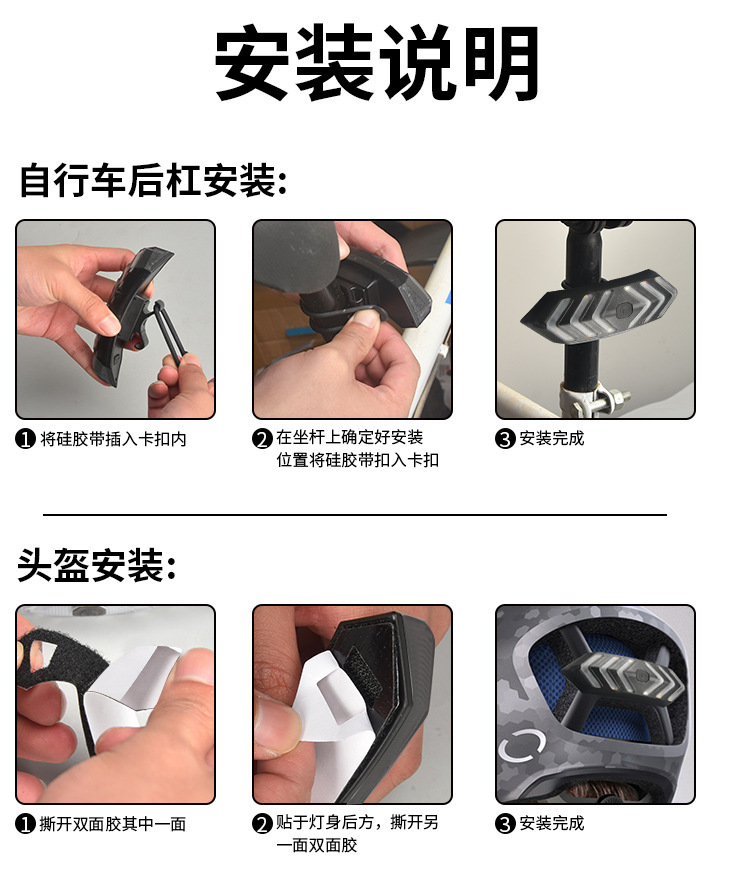 安装说明

自行车后杠安装:

❶ 将硅胶带插入卡扣内

❷ 在坐杆上确定好安装位置将硅胶带扣入卡扣

❸ 安装完成

头盔安装:

❶ 撕开双面胶其中一面

❷ 贴于灯身后方，撕开另一面双面胶

❸ 安装完成