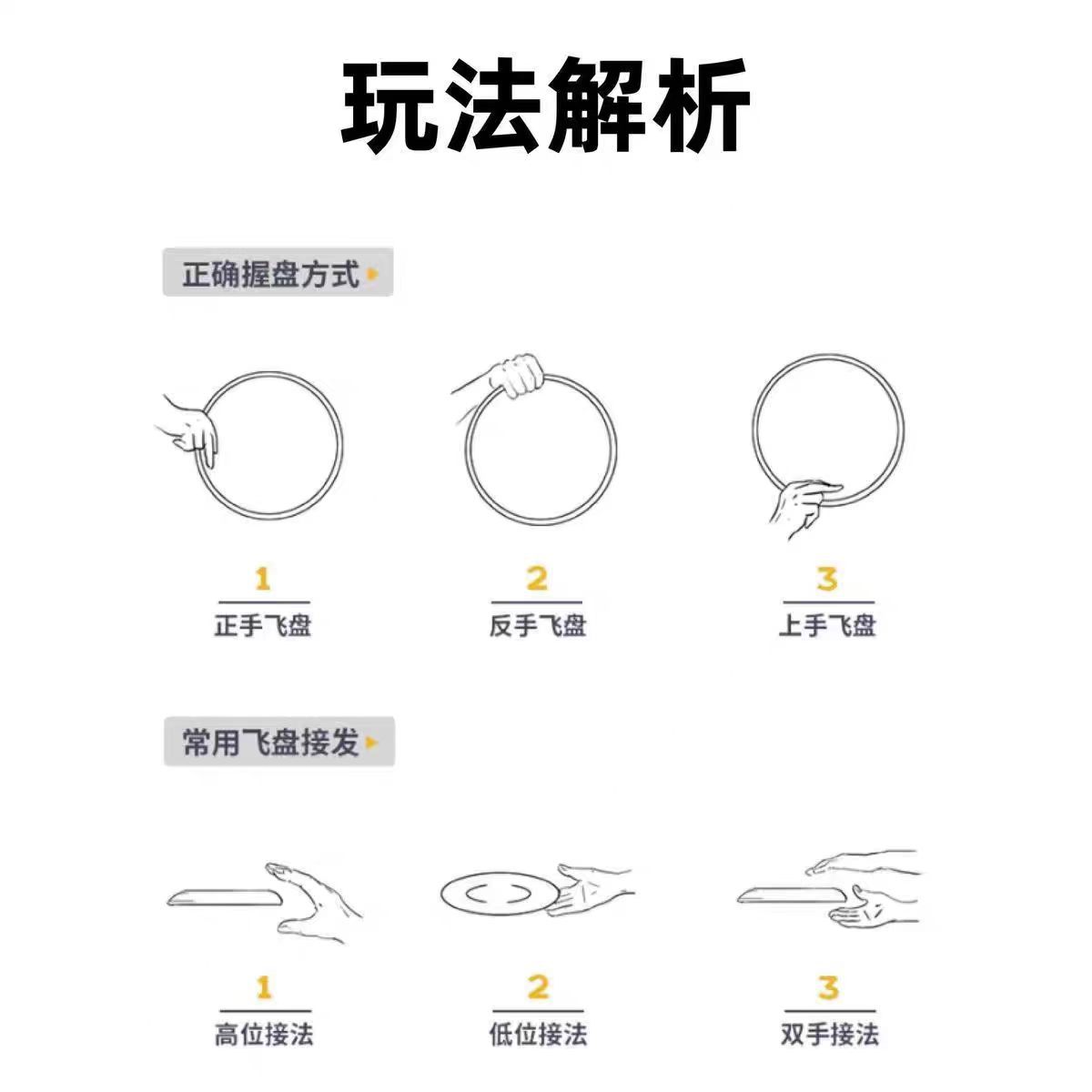 玩法解析

正确握盘方式

1
正手飞盘

2
反手飞盘

3
上手飞盘

常用飞盘接发

1
高位接法

2
低位接法

3
双手接法