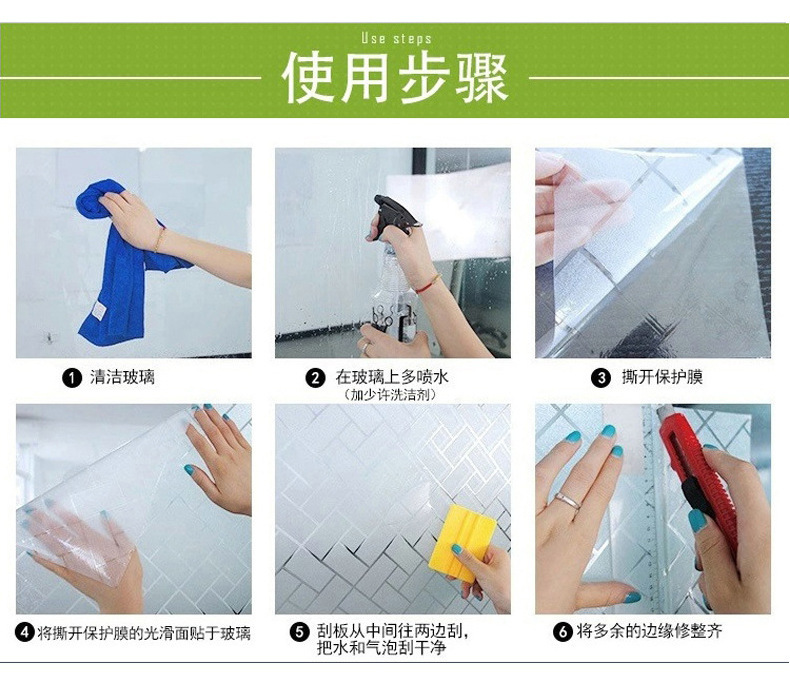 Use steps
使用步骤

1 清洁玻璃

2 在玻璃上多喷水
（加少许洗洁剂）

3 撕开保护膜

4 将撕开保护膜的光滑面贴于玻璃

5 刮板从中间往两边刮，把水和气泡刮干净

6 将多余的边缘修整齐