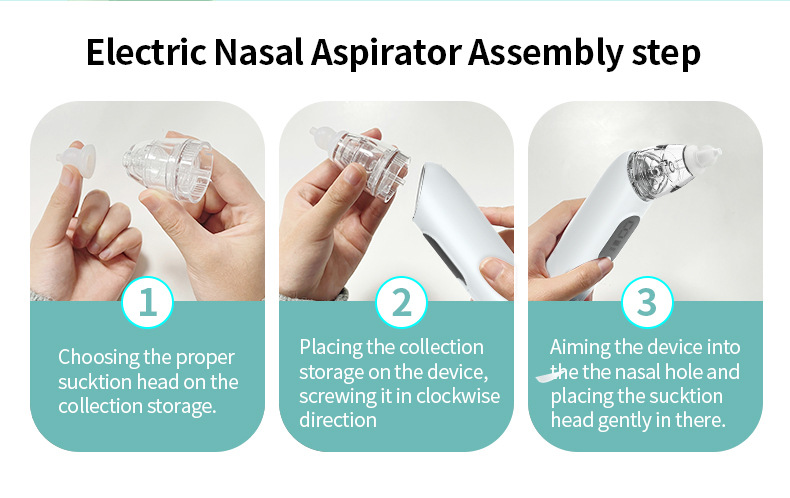 Electric Nasal Aspirator Assembly step

1

Choosing the proper sucktion head on the collection storage.

2

Placing the collection storage on the device, screwing it in clockwise direction

3

Aiming the device into the the nasal hole and placing the sucktion head gently in there.