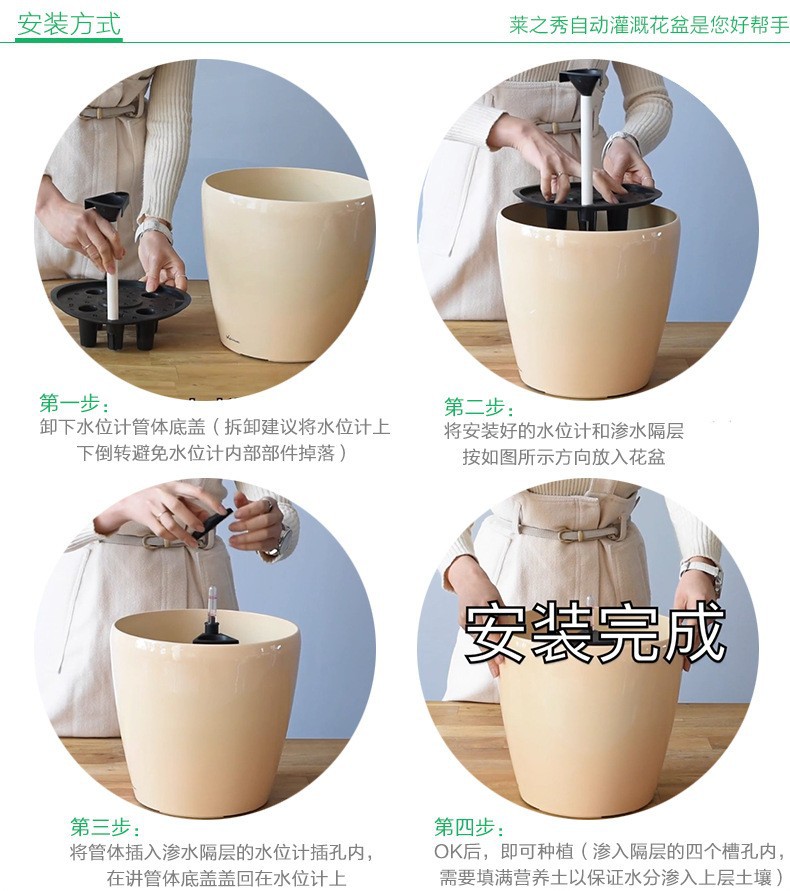 安装方式

莱之秀自动灌溉花盆是您好帮手

第一步：
卸下水位计管体底盖（拆卸建议将水位计上下倒转避免水位计内部部件掉落）

第二步：
将安装好的水位计和渗水隔层按如图所示方向放入花盆

第三步：
将管体插入渗水隔层的水位计插孔内，在讲管体底盖盖回在水位计上

安装完成

第四步：
OK后，即可种植（渗入隔层的四个槽孔内，需要填满营养土以保证水分渗入上层土壤）