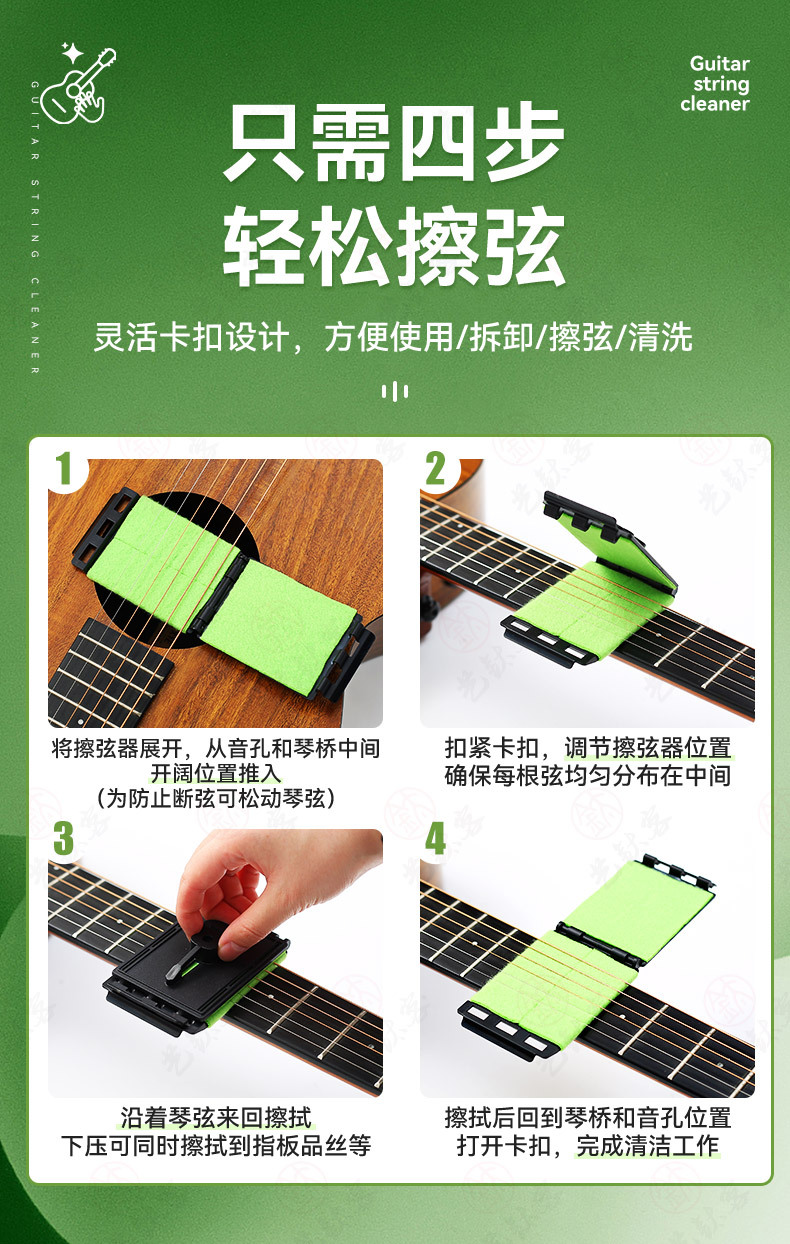 GUITAR STRING CLEANER

Guitar string cleaner

只需四步
轻松擦弦

灵活卡扣设计，方便使用/拆卸/擦弦/清洗

1

将擦弦器展开，从音孔和琴桥中间开阔位置推入
（为防止断弦可松动琴弦）

2

扣紧卡扣，调节擦弦器位置
确保每根弦均匀分布在中间

3

沿着琴弦来回擦拭
下压可同时擦拭到指板品丝等

4

擦拭后回到琴桥和音孔位置
打开卡扣，完成清洁工作