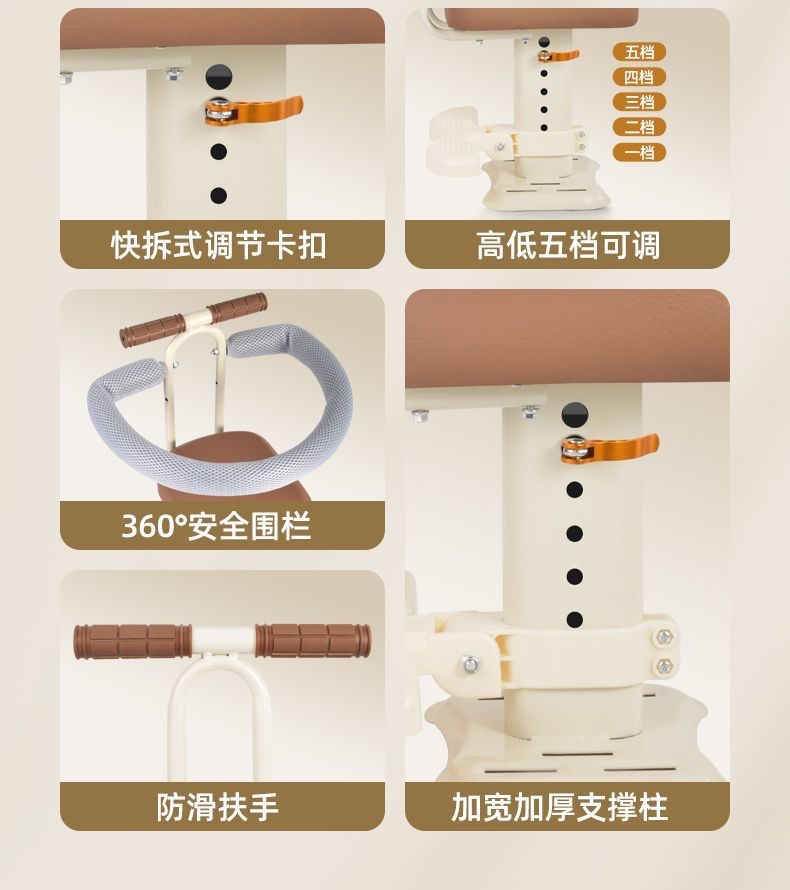 快拆式调节卡扣

五档
四档
三档
二档
一档

高低五档可调

360°安全围栏

防滑扶手

加宽加厚支撑柱