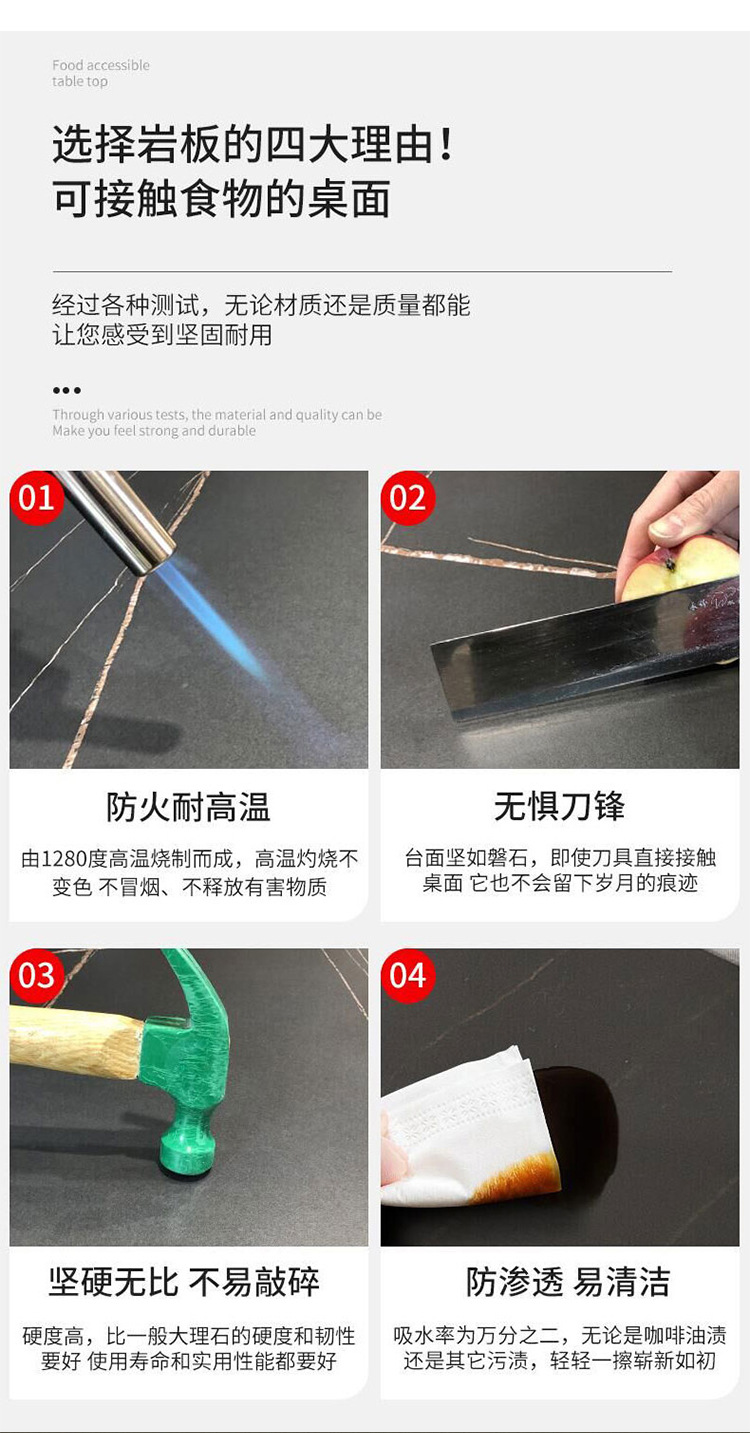 Food accessible
table top

选择岩板的四大理由！
可接触食物的桌面

经过各种测试，无论材质还是质量都能让您感受到坚固耐用

•••

Through various tests, the material and quality can be
Make you feel strong and durable

01

防火耐高温

由1280度高温烧制而成，高温灼烧不变色 不冒烟、不释放有害物质

02

无惧刀锋

台面坚如磐石，即使刀具直接接触桌面 它也不会留下岁月的痕迹

03

坚硬无比 不易敲碎

硬度高，比一般大理石的硬度和韧性要好 使用寿命和实用性能都要好

04

防渗透 易清洁

吸水率为万分之二，无论是咖啡油渍还是其它污渍，轻轻一擦崭新如初