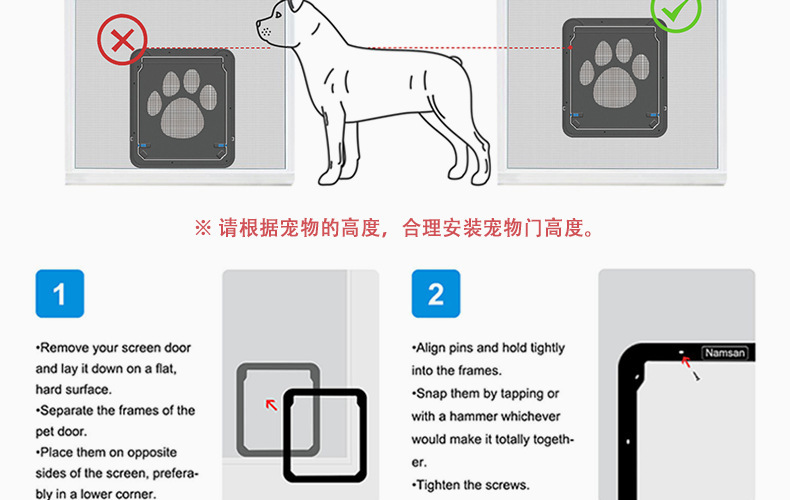 ※ 请根据宠物的高度，合理安装宠物门高度。

1

•Remove your screen door and lay it down on a flat, hard surface.
•Separate the frames of the pet door.
•Place them on opposite sides of the screen, preferably in a lower corner.

2

•Align pins and hold tightly into the frames.
•Snap them by tapping or with a hammer whichever would make it totally together.
•Tighten the screws.

Namsan