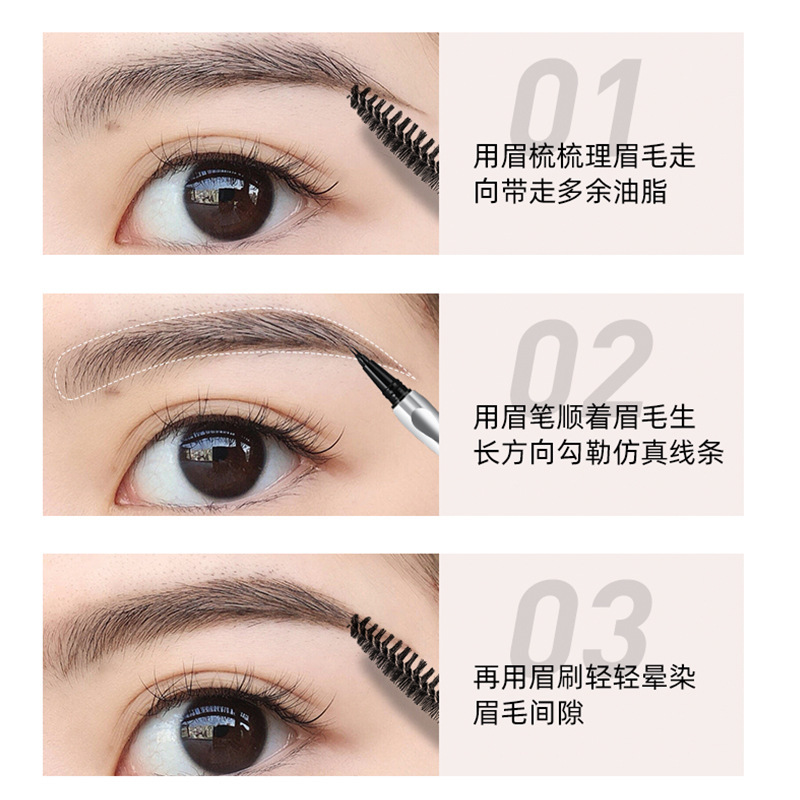 01
用眉梳梳理眉毛走向带走多余油脂

02
用眉笔顺着眉毛生长方向勾勒仿真线条

03
再用眉刷轻轻晕染眉毛间隙