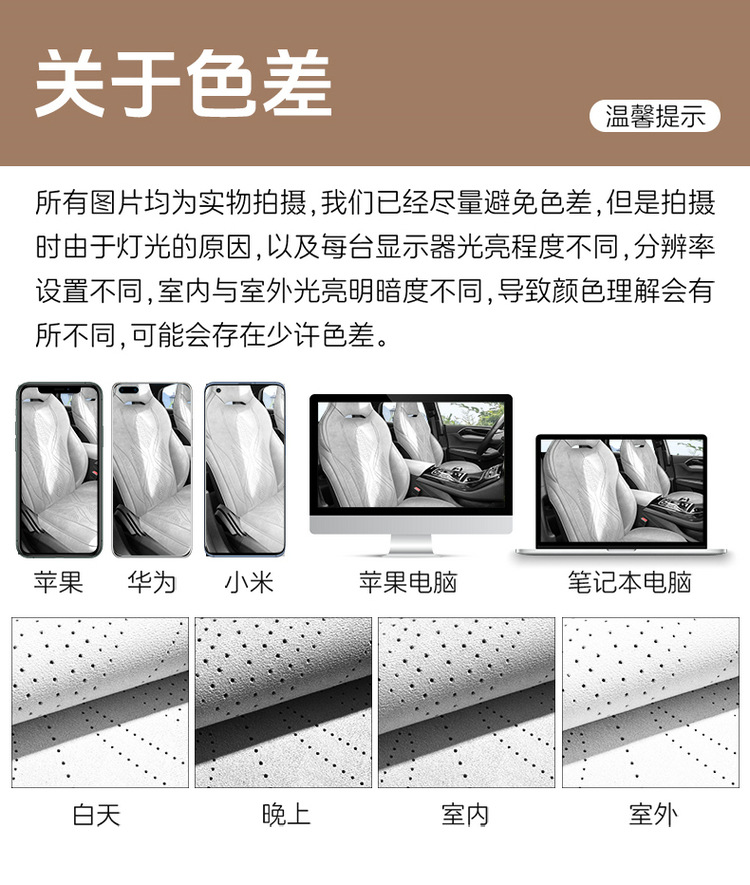 关于色差

温馨提示

所有图片均为实物拍摄,我们已经尽量避免色差,但是拍摄时由于灯光的原因,以及每台显示器光亮程度不同,分辨率设置不同,室内与室外光亮明暗度不同,导致颜色理解会有所不同,可能会存在少许色差。

苹果 华为 小米 苹果电脑 笔记本电脑

白天 晚上 室内 室外