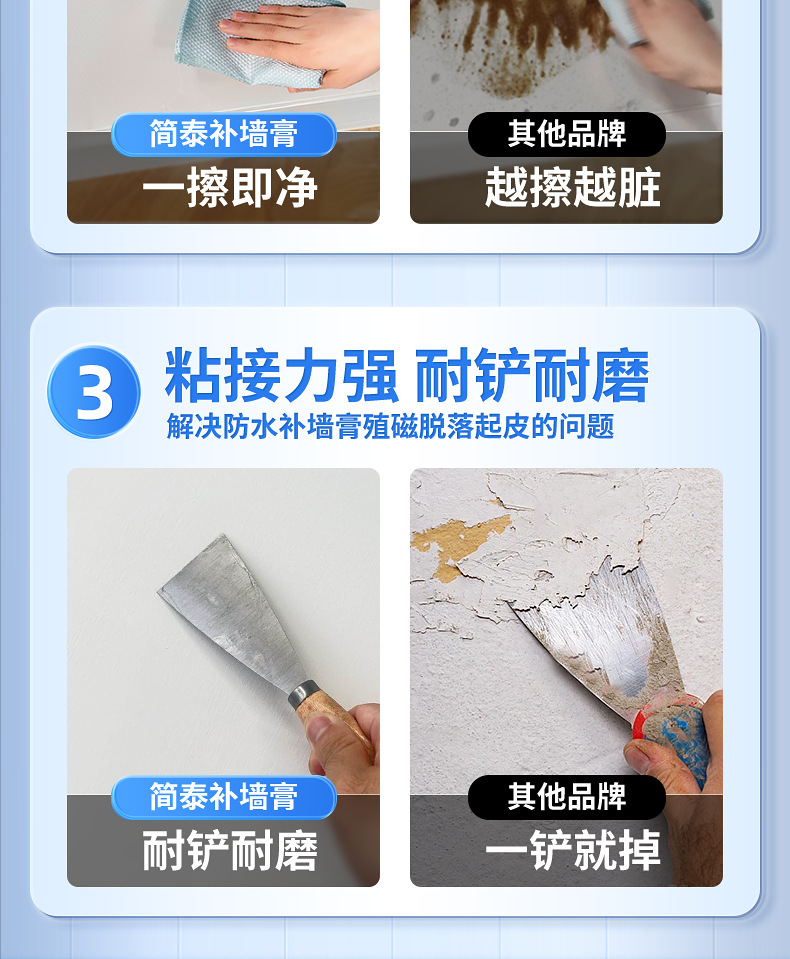 简泰补墙膏

一擦即净

其他品牌

越擦越脏

3 粘接力强 耐铲耐磨

解决防水补墙膏殖磁脱落起皮的问题

简泰补墙膏

耐铲耐磨

其他品牌

一铲就掉