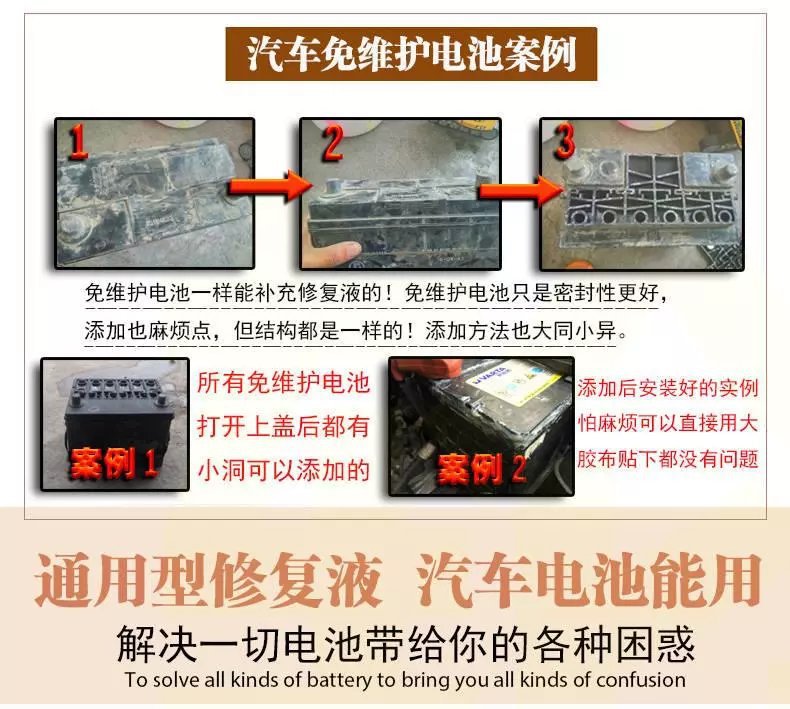 汽车免维护电池案例

1

2

3

免维护电池一样能补充修复液的！免维护电池只是密封性更好，添加也麻烦点，但结构都是一样的！添加方法也大同小异。

案例 1

所有免维护电池打开上盖后都有小洞可以添加的

VARTA

案例 2

添加后安装好的实例怕麻烦可以直接用大胶布贴下都没有问题

通用型修复液 汽车电池能用

解决一切电池带给你的各种困惑

To solve all kinds of battery to bring you all kinds of confusion