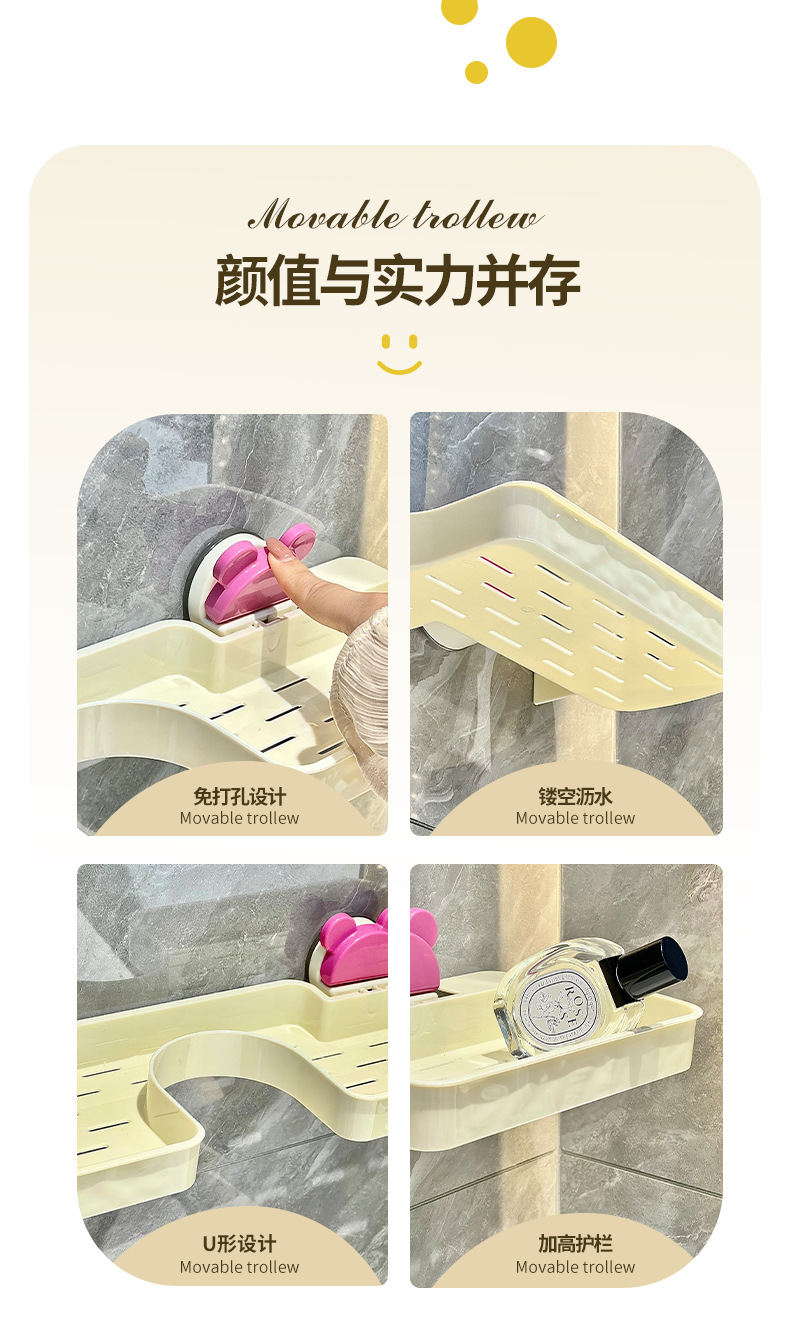 Movable trollew
颜值与实力并存

免打孔设计
Movable trollew

镂空沥水
Movable trollew

U形设计
Movable trollew

加高护栏
Movable trollew