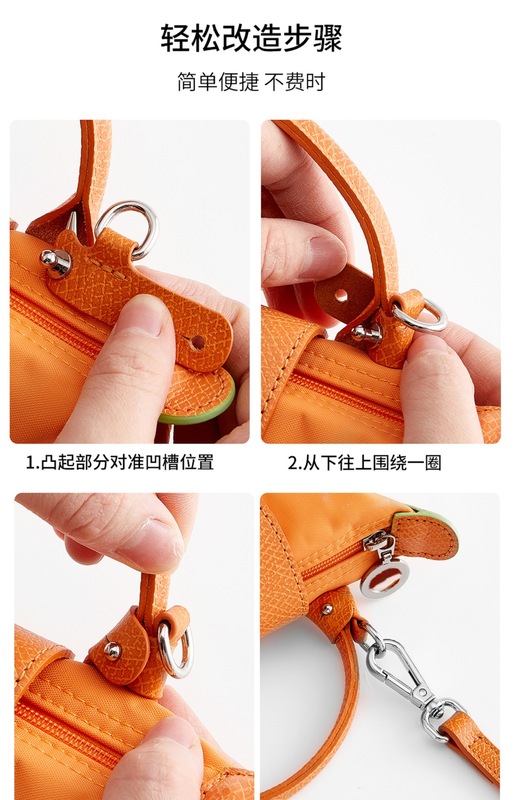 轻松改造步骤

简单便捷 不费时

1.凸起部分对准凹槽位置

2.从下往上围绕一圈