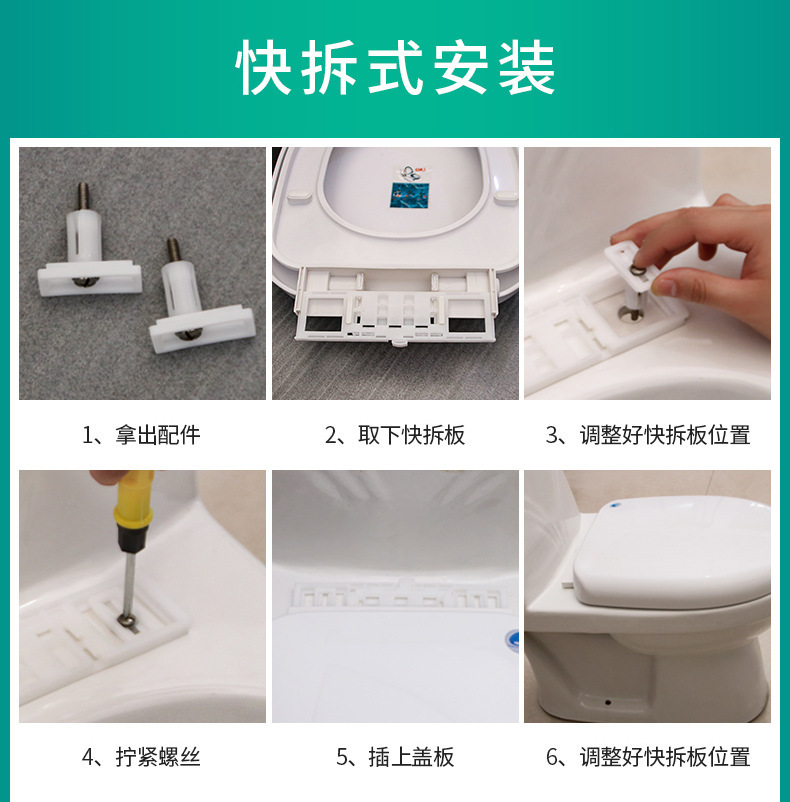 快拆式安装

1、拿出配件

2、取下快拆板

3、调整好快拆板位置

4、拧紧螺丝

5、插上盖板

6、调整好快拆板位置