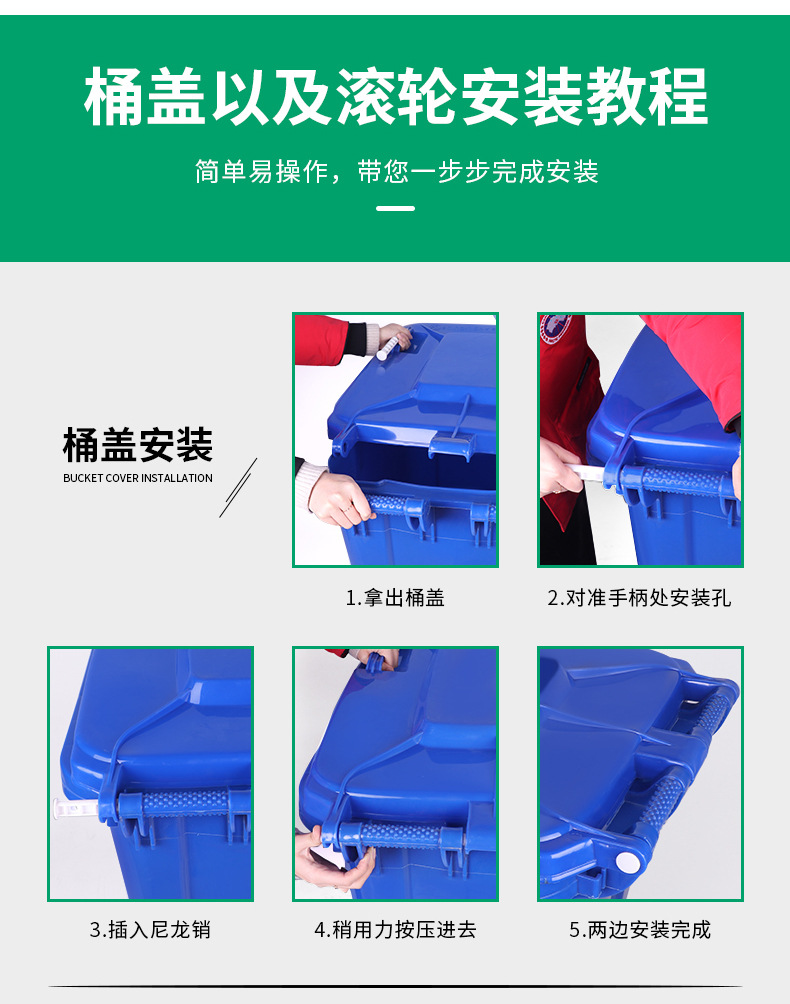 桶盖以及滚轮安装教程

简单易操作，带您一步步完成安装

桶盖安装
BUCKET COVER INSTALLATION

1.拿出桶盖

2.对准手柄处安装孔

3.插入尼龙销

4.稍用力按压进去

5.两边安装完成