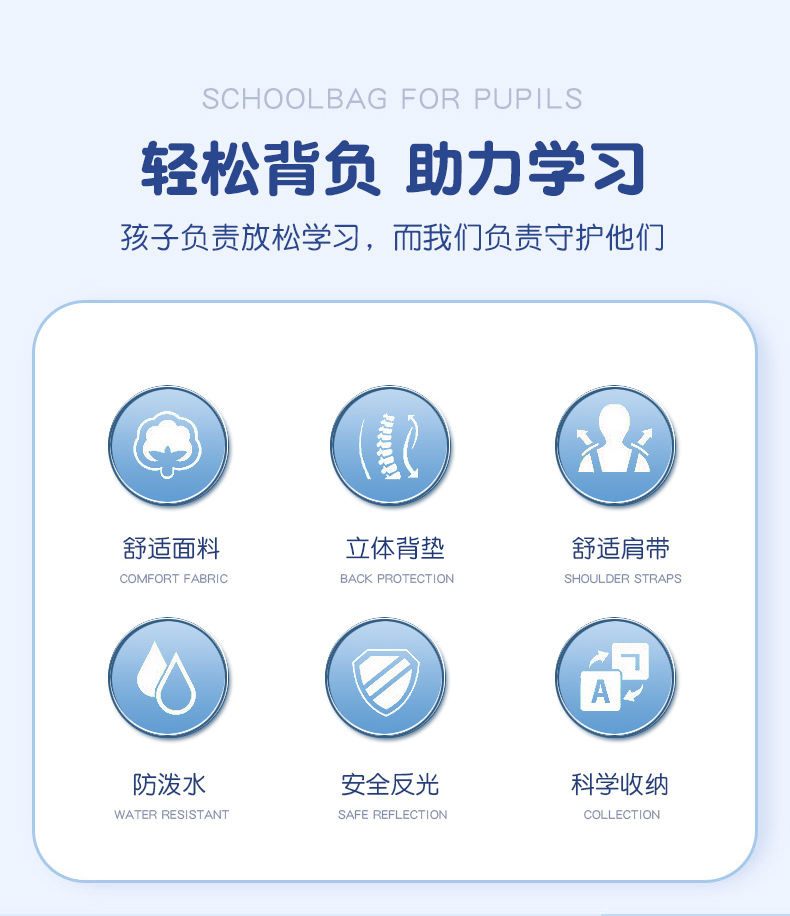 SCHOOLBAG FOR PUPILS

轻松背负 助力学习

孩子负责放松学习，而我们负责守护他们

舒适面料
COMFORT FABRIC

立体背垫
BACK PROTECTION

舒适肩带
SHOULDER STRAPS

防泼水
WATER RESISTANT

安全反光
SAFE REFLECTION

科学收纳
COLLECTION