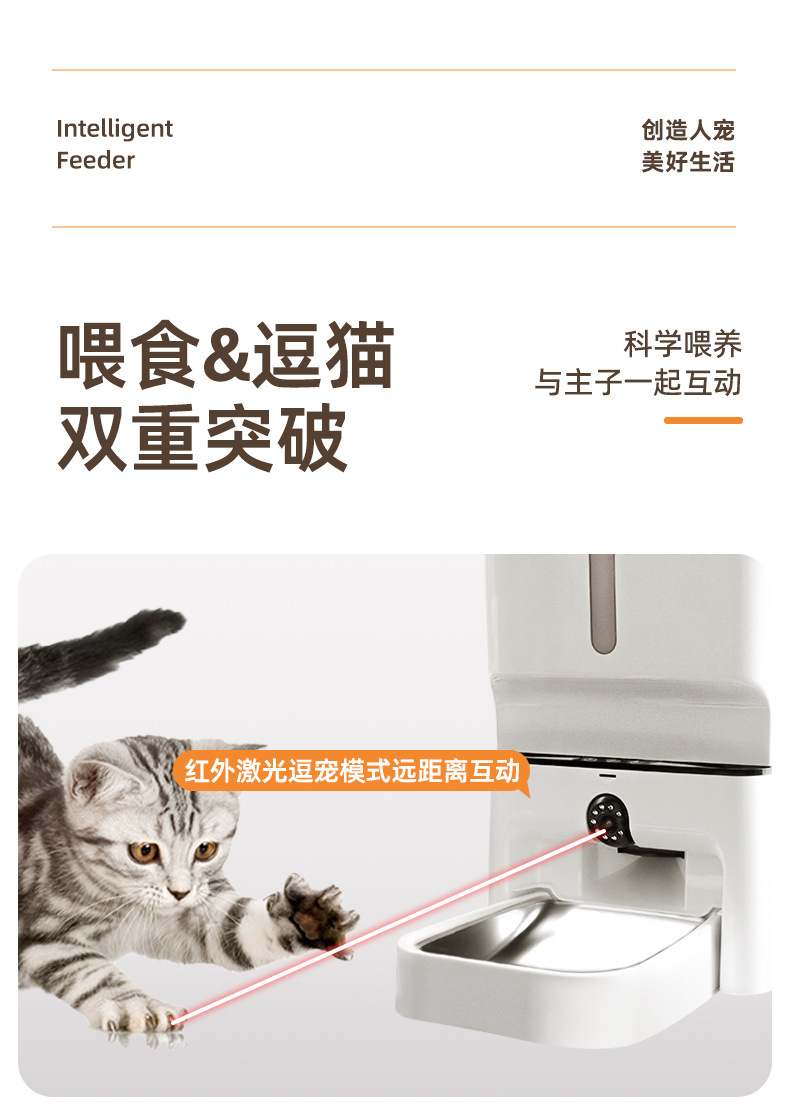 Intelligent
Feeder

创造人宠
美好生活

喂食&逗猫
双重突破

科学喂养
与主子一起互动

红外激光逗宠模式远距离互动