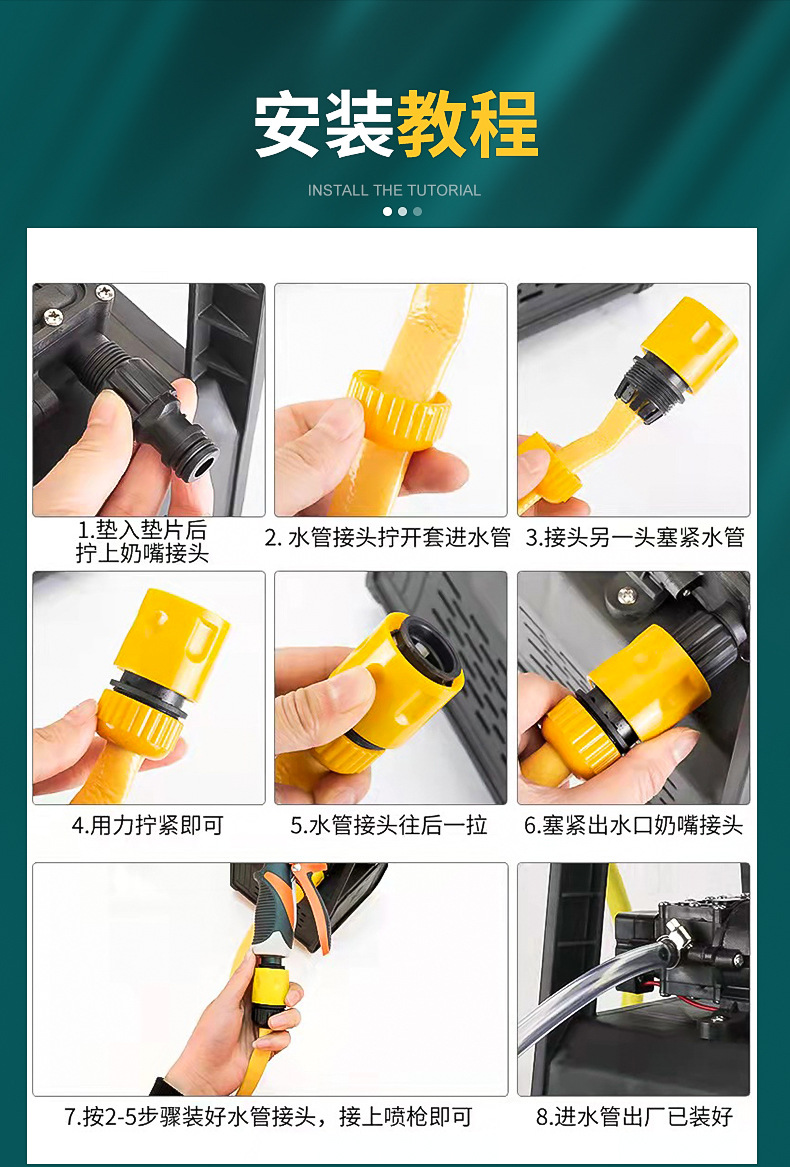 安装教程

INSTALL THE TUTORIAL

1.垫入垫片后拧上奶嘴接头

2. 水管接头拧开套进水管

3.接头另一头塞紧水管

4.用力拧紧即可

5.水管接头往后一拉

6.塞紧出水口奶嘴接头

7.按2-5步骤装好水管接头，接上喷枪即可

8.进水管出厂已装好