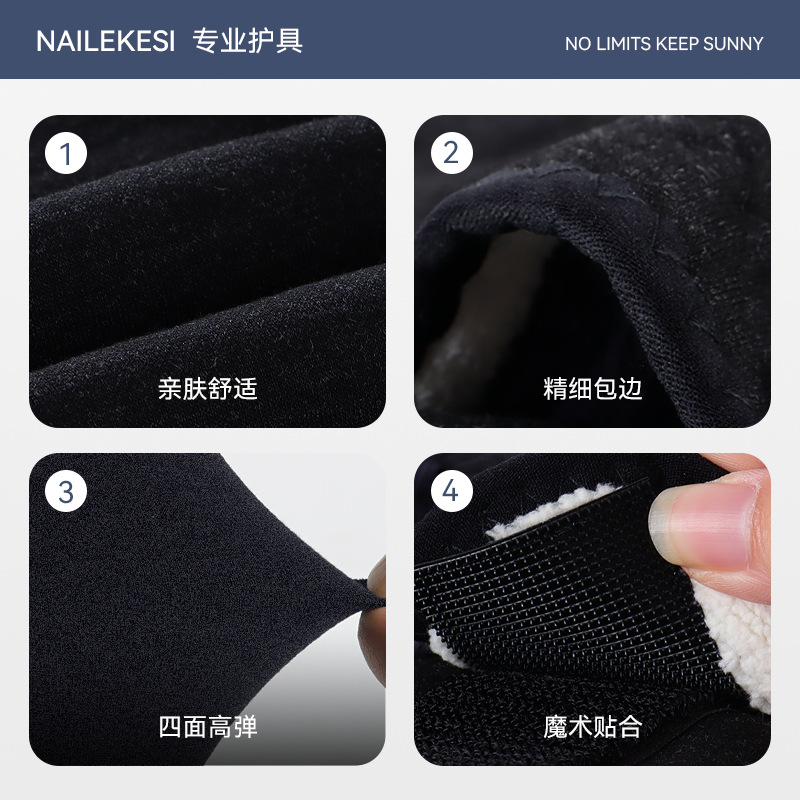 NAILEKESI 专业护具

NO LIMITS KEEP SUNNY

1

亲肤舒适

2

精细包边

3

四面高弹

4

魔术贴合