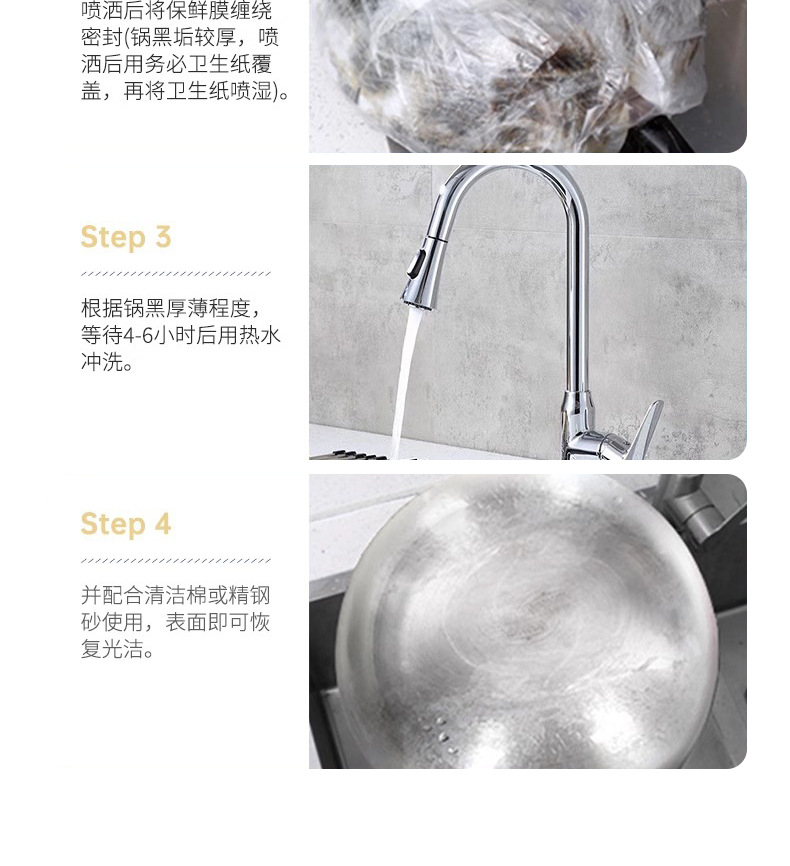 喷洒后将保鲜膜缠绕密封(锅黑垢较厚，喷洒后用务必卫生纸覆盖，再将卫生纸喷湿)。

Step 3

根据锅黑厚薄程度，等待4-6小时后用热水冲洗。

Step 4

并配合清洁棉或精钢砂使用，表面即可恢复光洁。