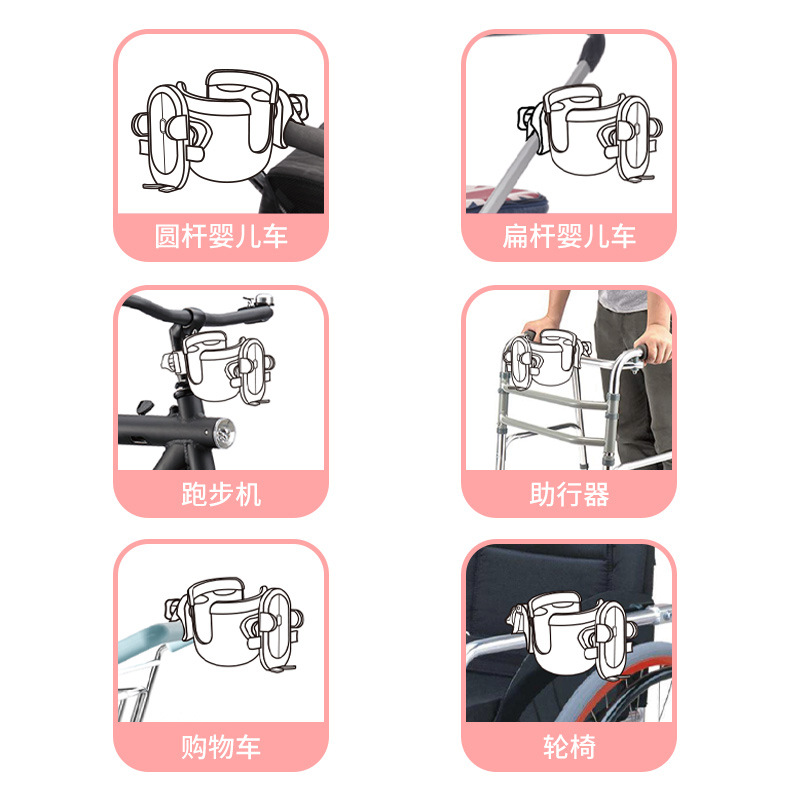 圆杆婴儿车

扁杆婴儿车

跑步机

助行器

购物车

轮椅