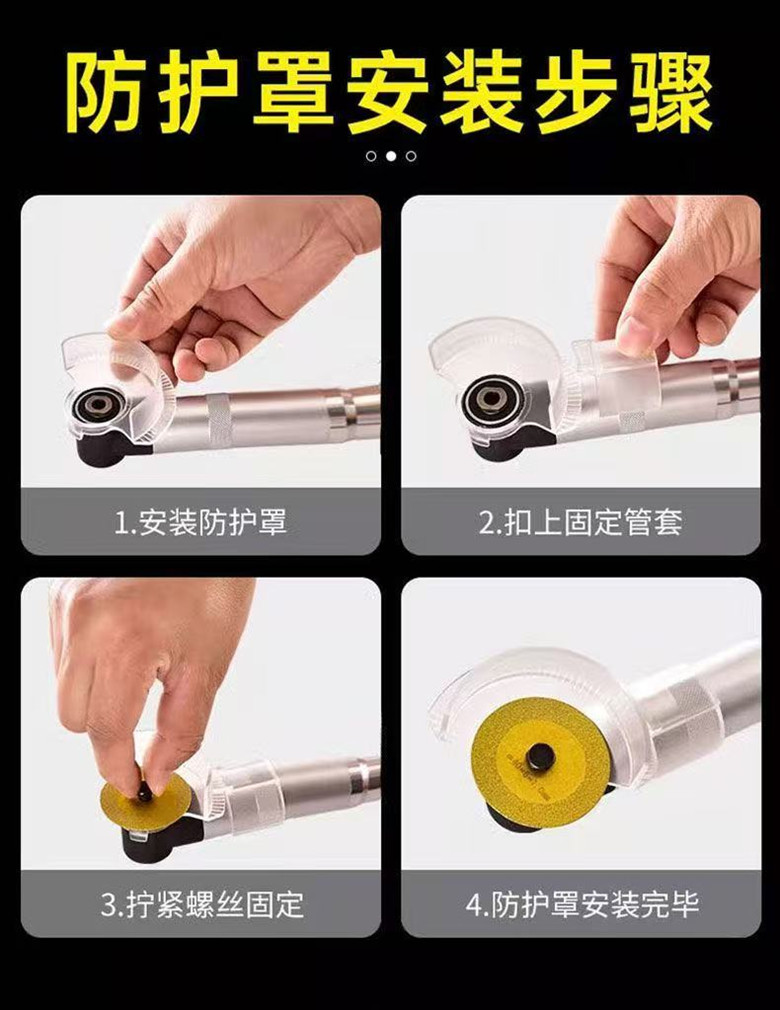 防护罩安装步骤

1.安装防护罩

2.扣上固定管套

3.拧紧螺丝固定

4.防护罩安装完毕