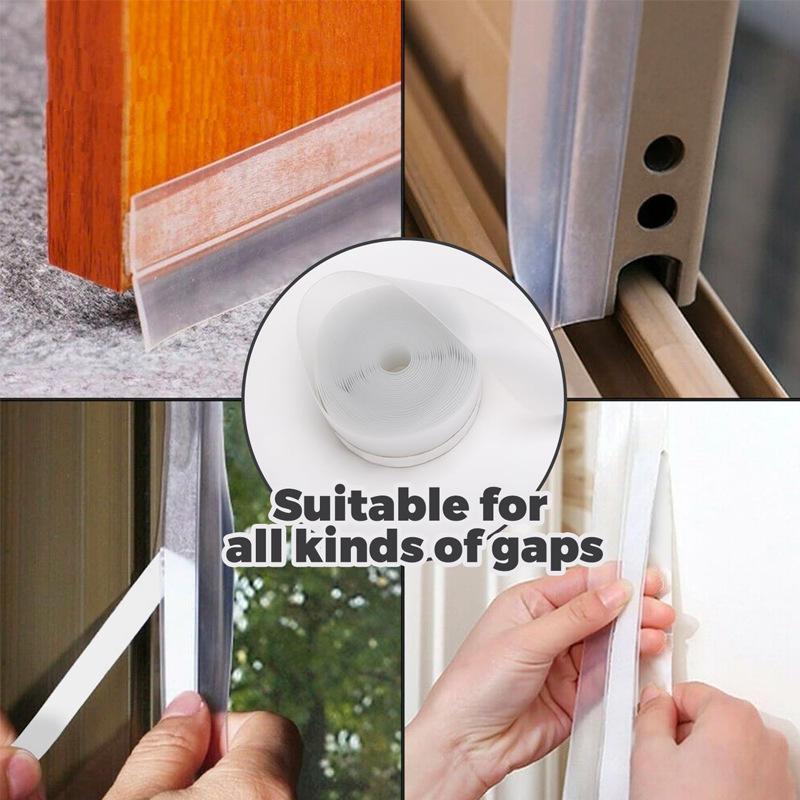 Suitable for all kinds of gaps