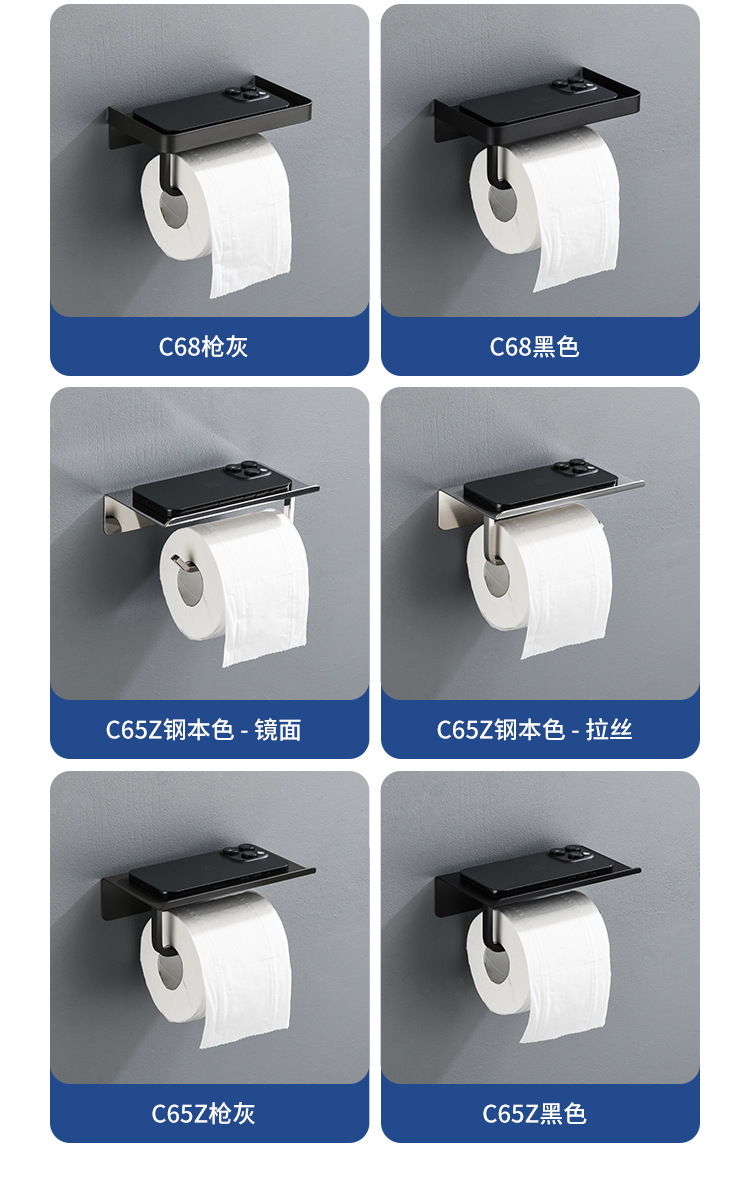 C68枪灰

C68黑色

C65Z钢本色 - 镜面

C65Z钢本色 - 拉丝

C65Z枪灰

C65Z黑色