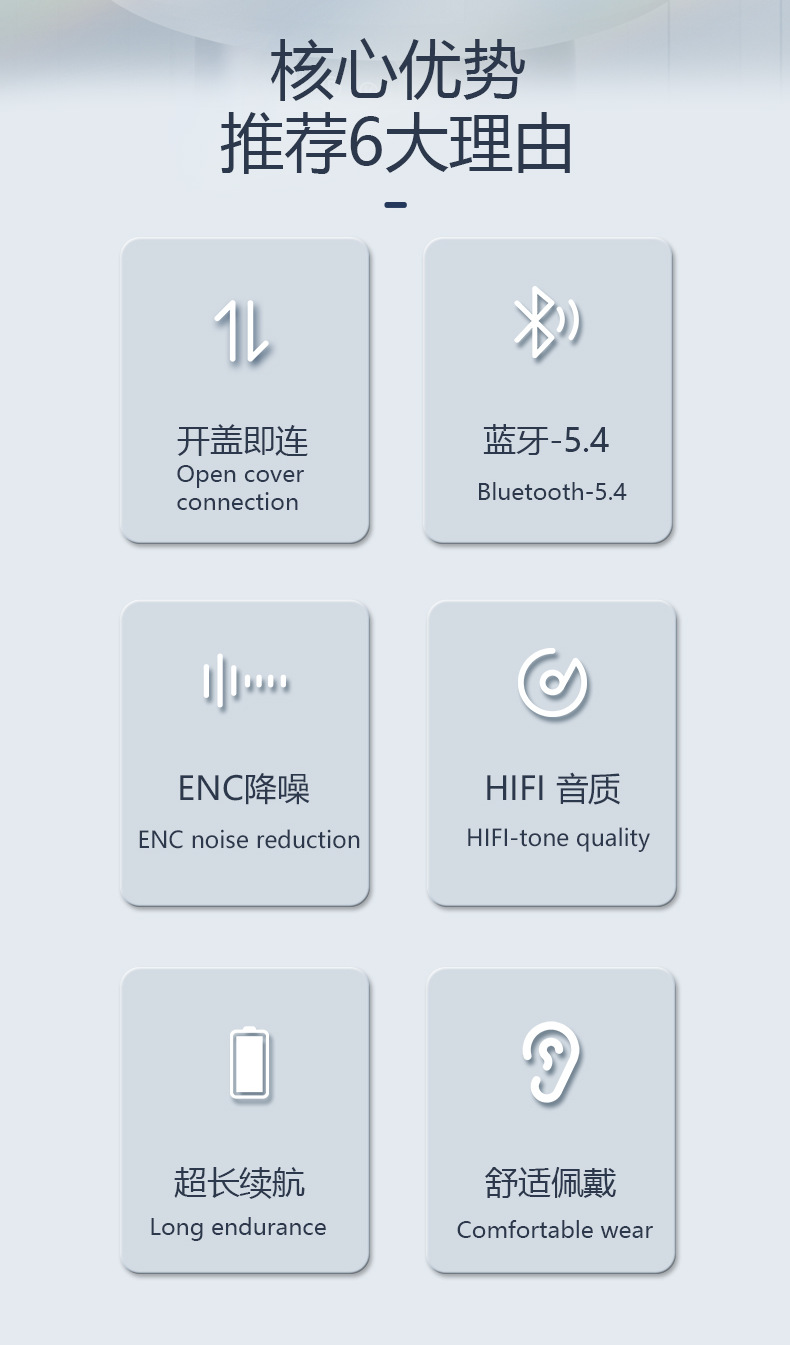 核心优势
推荐6大理由

开盖即连
Open cover connection

蓝牙-5.4
Bluetooth-5.4

ENC降噪
ENC noise reduction

HIFI 音质
HIFI-tone quality

超长续航
Long endurance

舒适佩戴
Comfortable wear