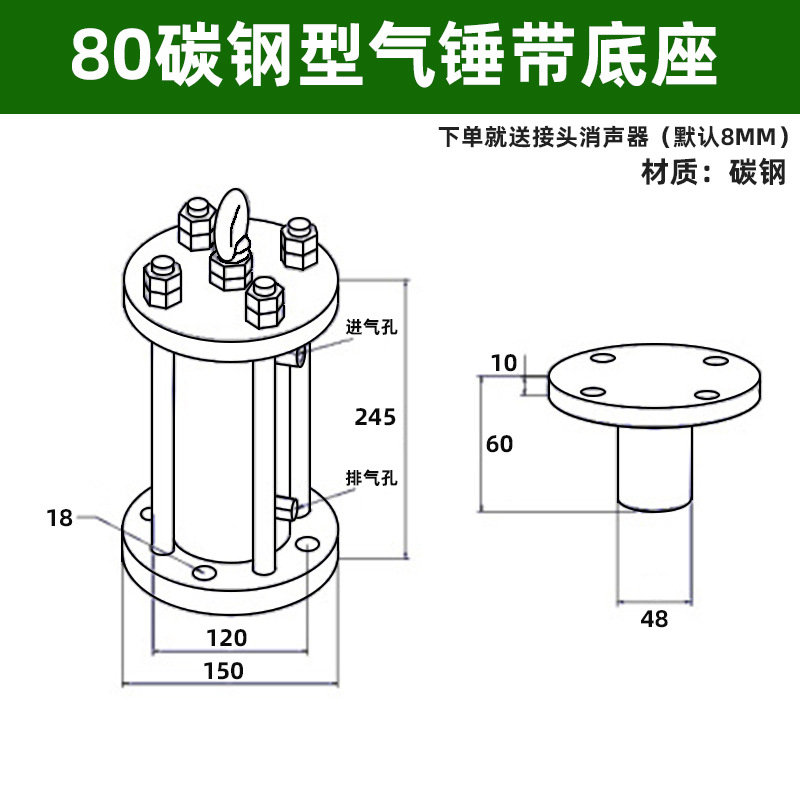 80碳钢型气锤带底座

下单就送接头消声器（默认8MM）
材质：碳钢

进气孔
245
排气孔
18
120
150

10
60
48