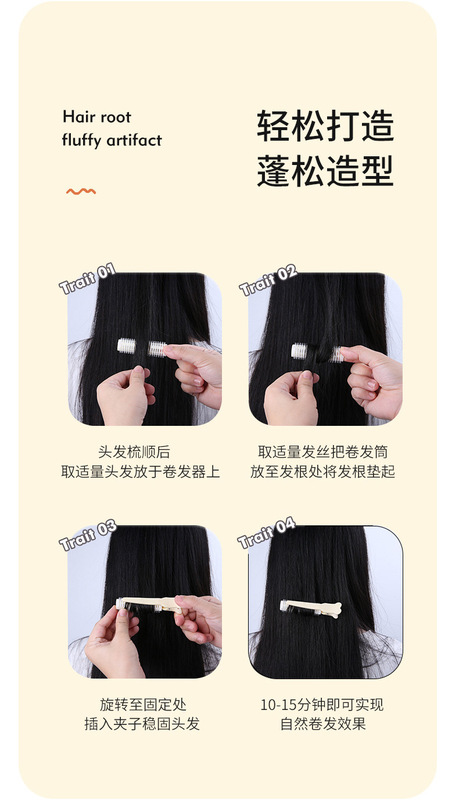 Hair root
fluffy artifact

轻松打造
蓬松造型

Trait 01

头发梳顺后
取适量头发放于卷发器上

Trait 02

取适量发丝把卷发筒
放至发根处将发根垫起

Trait 03

旋转至固定处
插入夹子稳固头发

Trait 04

10-15分钟即可实现
自然卷发效果