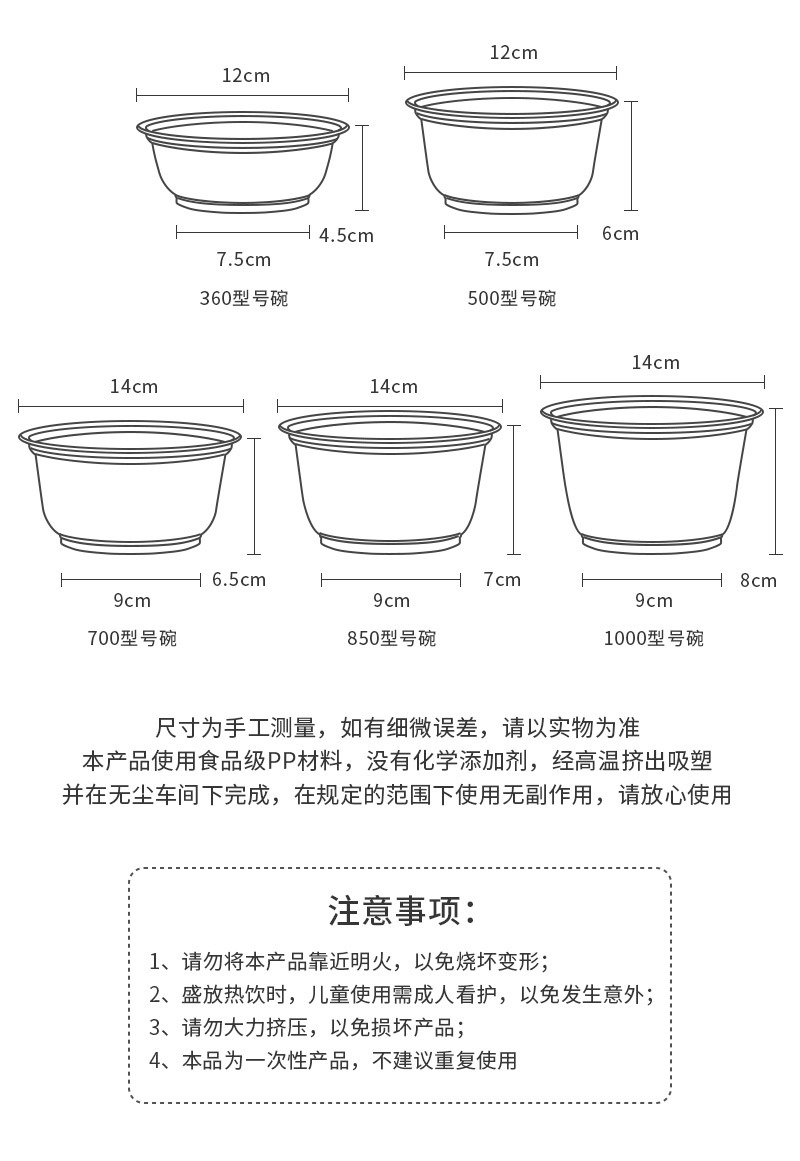 12cm
4.5cm
7.5cm
360型号碗

12cm
6cm
7.5cm
500型号碗

14cm
6.5cm
9cm
700型号碗

14cm
7cm
9cm
850型号碗

14cm
8cm
9cm
1000型号碗

尺寸为手工测量，如有细微误差，请以实物为准
本产品使用食品级PP材料，没有化学添加剂，经高温挤出吸塑
并在无尘车间下完成，在规定的范围下使用无副作用，请放心使用

注意事项：

1、请勿将本产品靠近明火，以免烧坏变形；
2、盛放热饮时，儿童使用需成人看护，以免发生意外；
3、请勿大力挤压，以免损坏产品；
4、本品为一次性产品，不建议重复使用