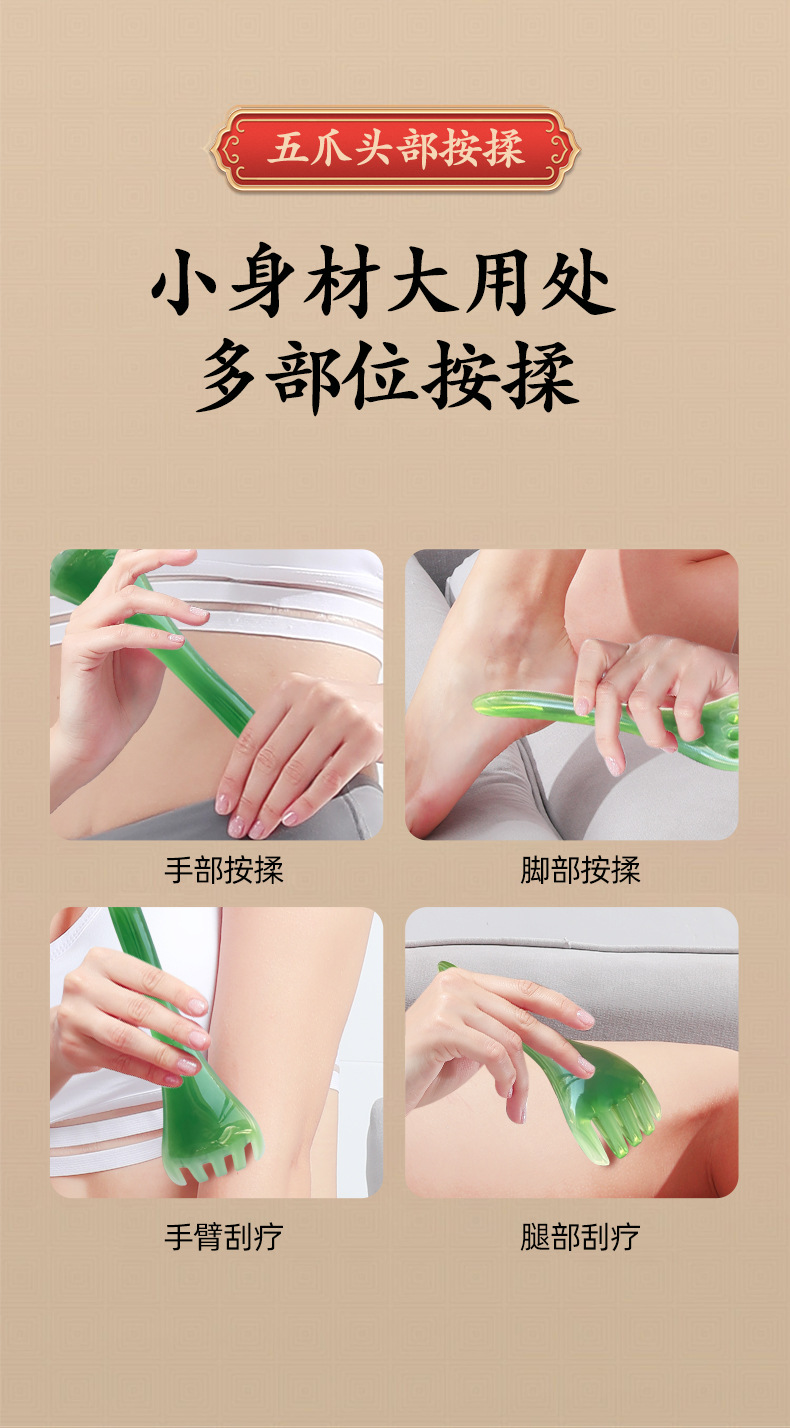 五爪头部按揉

小身材大用处
多部位按揉

手部按揉

脚部按揉

手臂刮疗

腿部刮疗