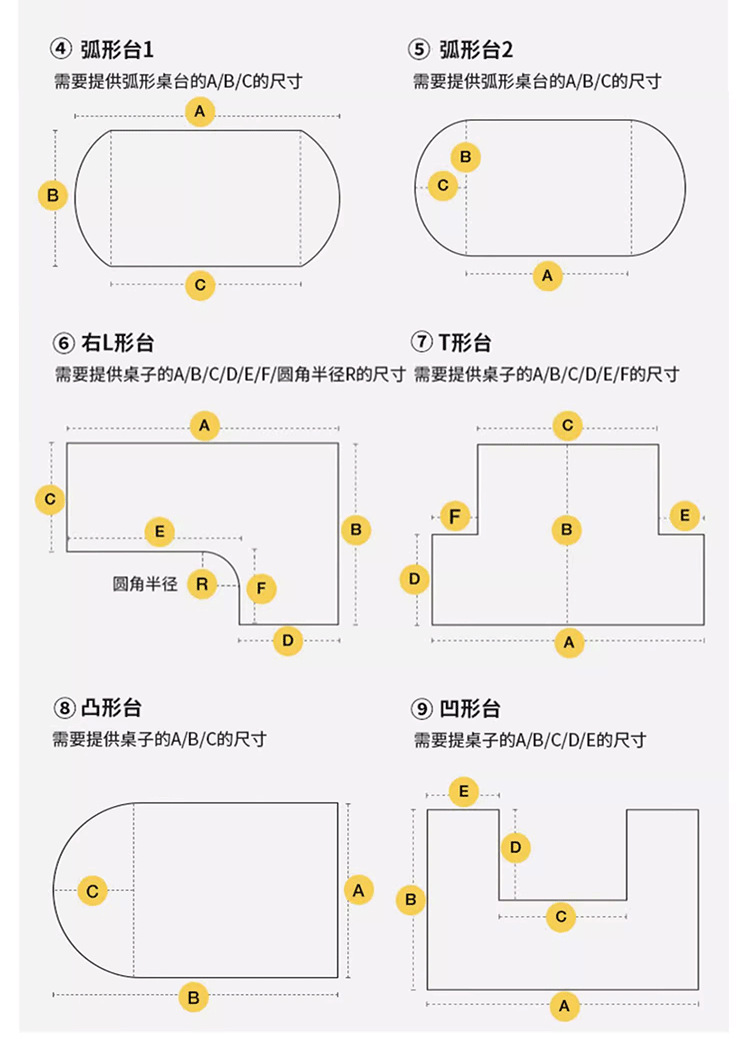 ④ 弧形台1
需要提供弧形桌台的A/B/C的尺寸

A
B
C

⑤ 弧形台2
需要提供弧形桌台的A/B/C的尺寸

B
C
A

⑥ 右L形台
需要提供桌子的A/B/C/D/E/F/圆角半径R的尺寸

A
C
E
B
圆角半径
R
F
D

⑦ T形台
需要提供桌子的A/B/C/D/E/F的尺寸

C
F
B
E
D
A

⑧ 凸形台
需要提供桌子的A/B/C的尺寸

C
A
B

⑨ 凹形台
需要提桌子的A/B/C/D/E的尺寸

E
D
B
C
A