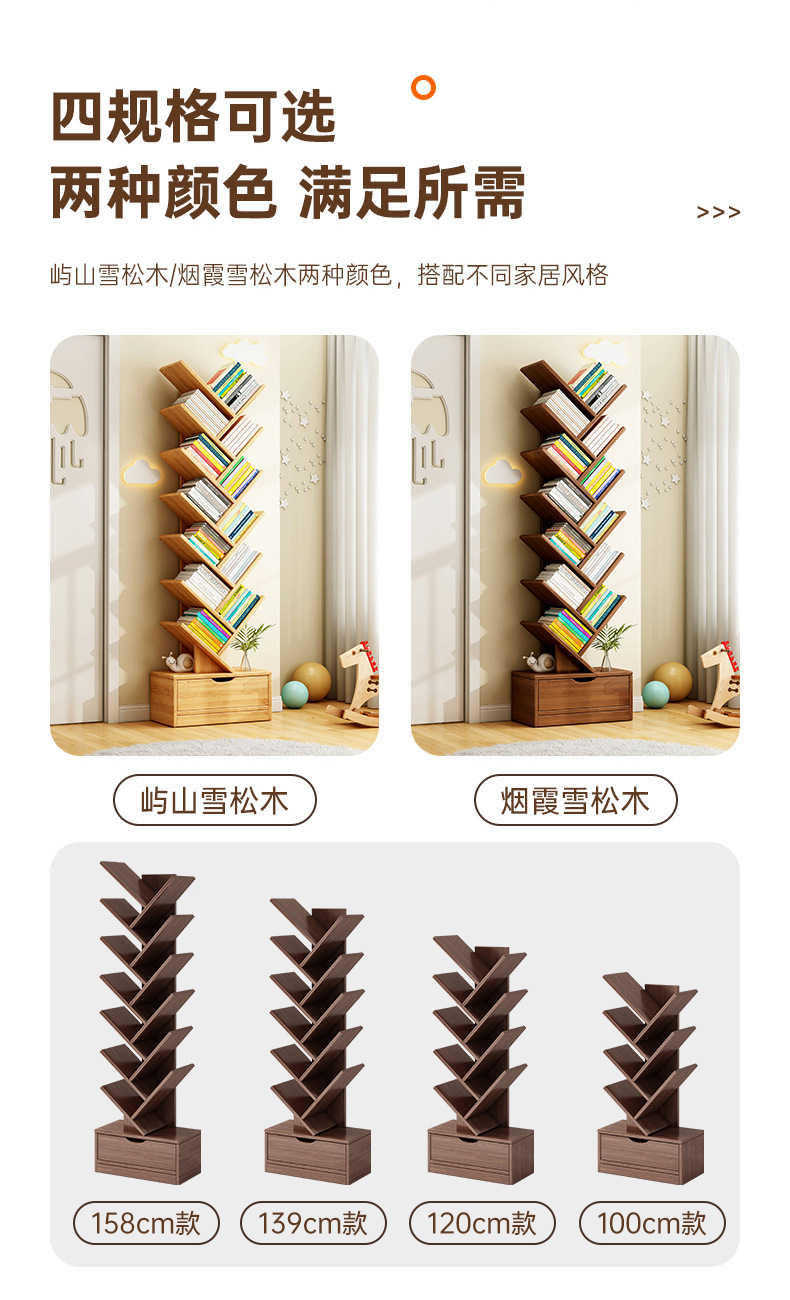 四规格可选
两种颜色 满足所需

>>>

屿山雪松木/烟霞雪松木两种颜色，搭配不同家居风格

屿山雪松木

烟霞雪松木

158cm款

139cm款

120cm款

100cm款