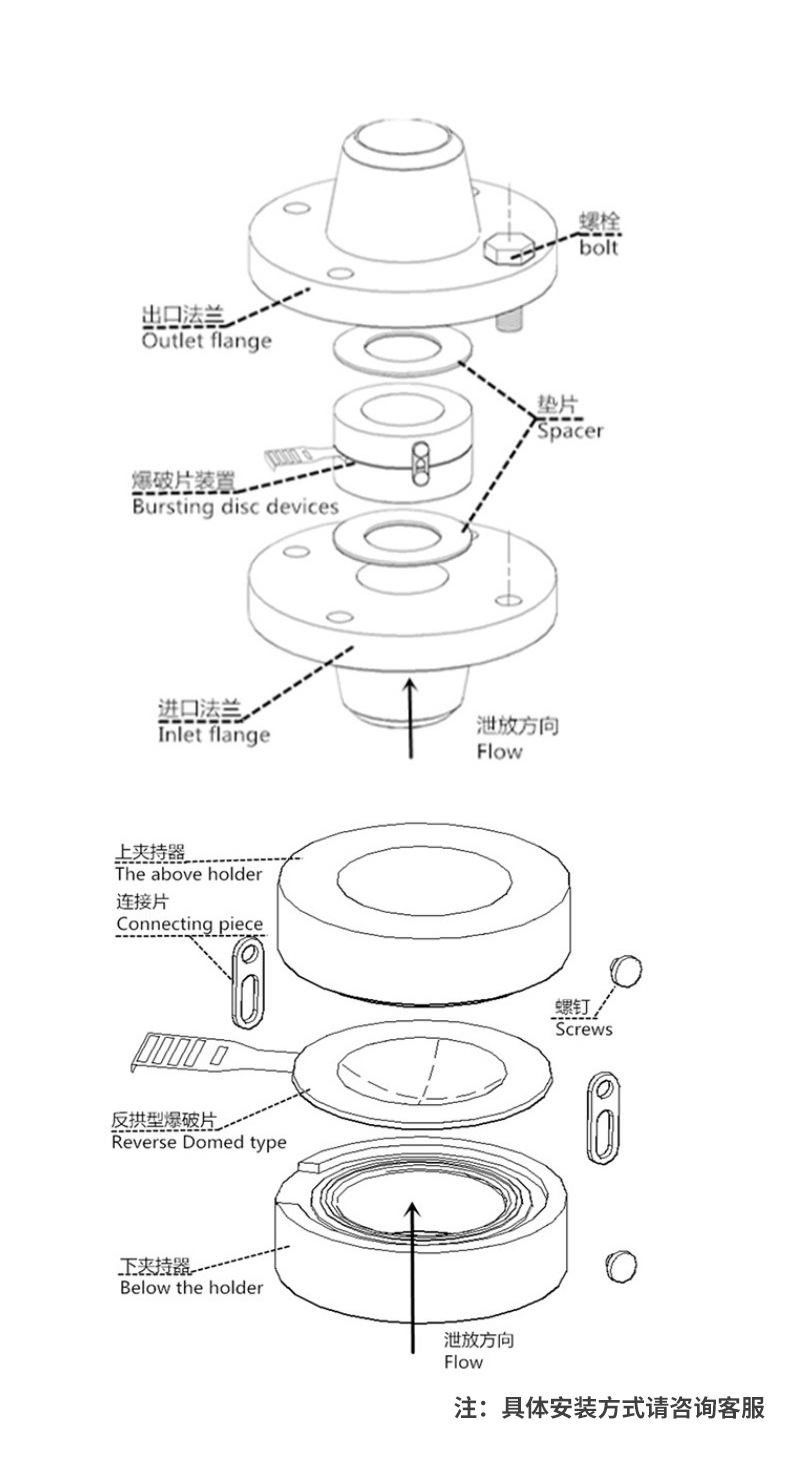 螺栓
bolt

出口法兰
Outlet flange

垫片
Spacer

爆破片装置
Bursting disc devices

进口法兰
Inlet flange

泄放方向
Flow

上夹持器
The above holder

连接片
Connecting piece

螺钉
Screws

反拱型爆破片
Reverse Domed type

下夹持器
Below the holder

泄放方向
Flow

注：具体安装方式请咨询客服