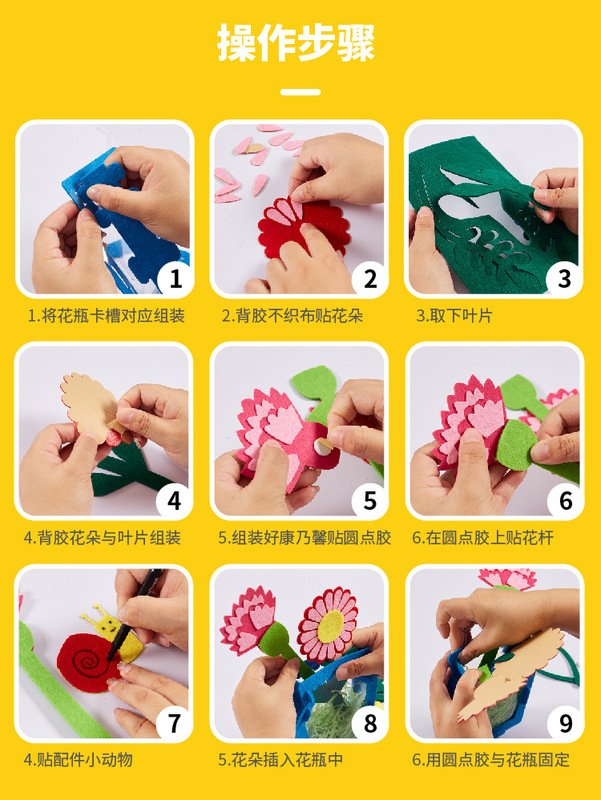 操作步骤

1

1.将花瓶卡槽对应组装

2

2.背胶不织布贴花朵

3

3.取下叶片

4

4.背胶花朵与叶片组装

5

5.组装好康乃馨贴圆点胶

6

6.在圆点胶上贴花杆

7

4.贴配件小动物

8

5.花朵插入花瓶中

9

6.用圆点胶与花瓶固定