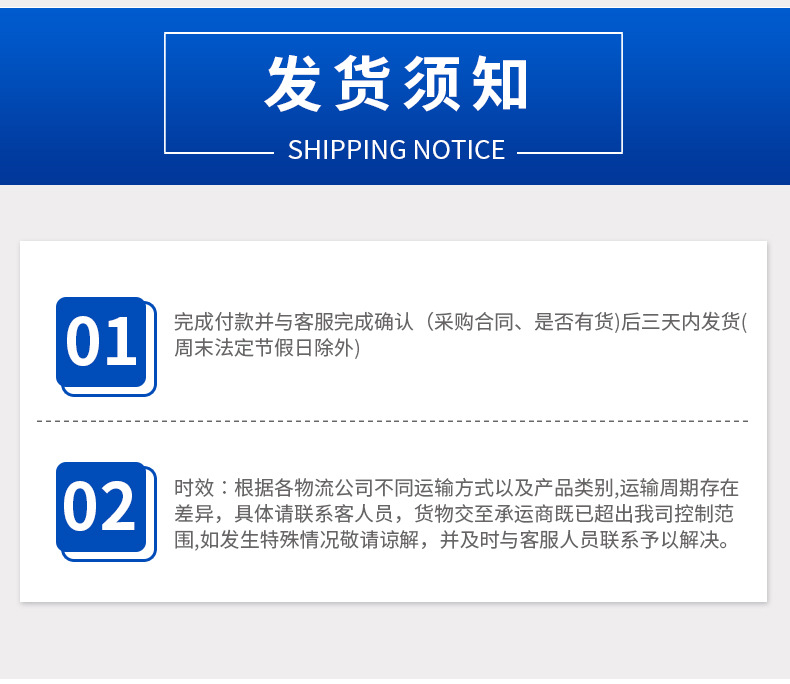 发货须知

SHIPPING NOTICE

01

完成付款并与客服完成确认（采购合同、是否有货)后三天内发货(周末法定节假日除外)

02

时效：根据各物流公司不同运输方式以及产品类别,运输周期存在差异，具体请联系客人员，货物交至承运商既已超出我司控制范围,如发生特殊情况敬请谅解，并及时与客服人员联系予以解决。