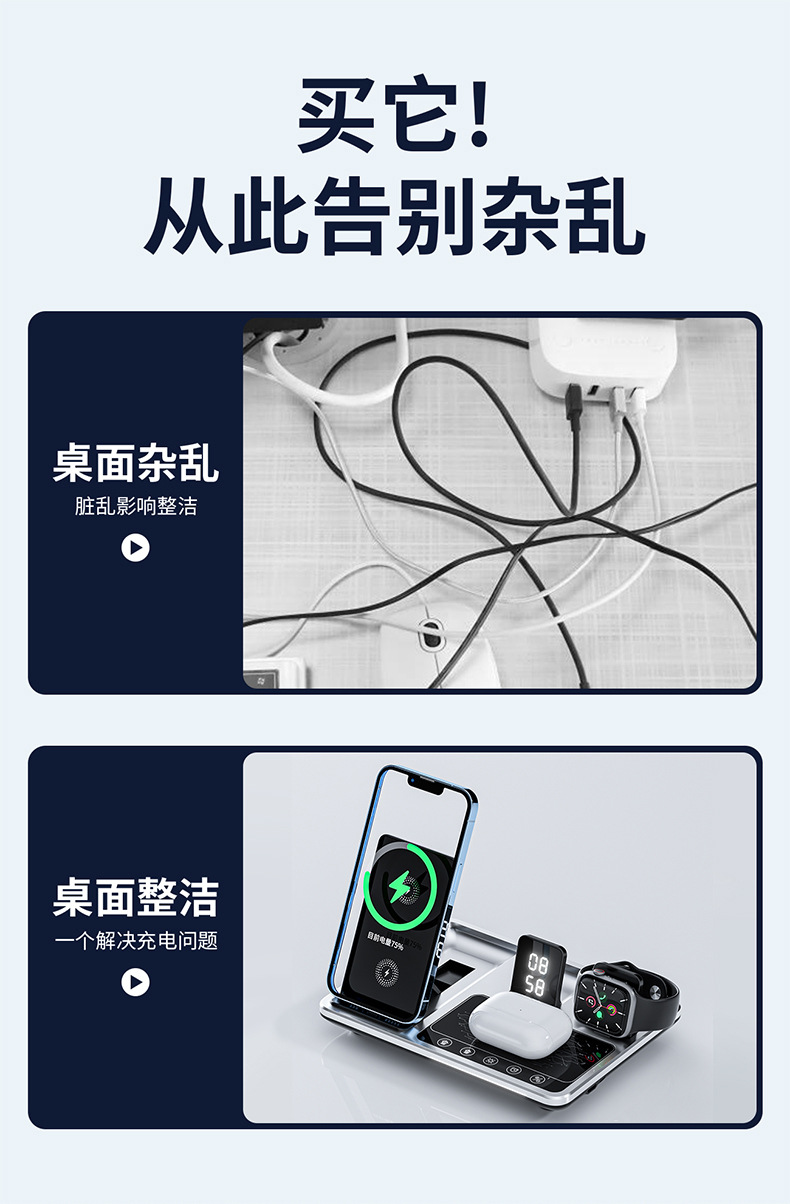 买它！
从此告别杂乱

桌面杂乱
脏乱影响整洁

桌面整洁
一个解决充电问题

目前电量75%

08
58