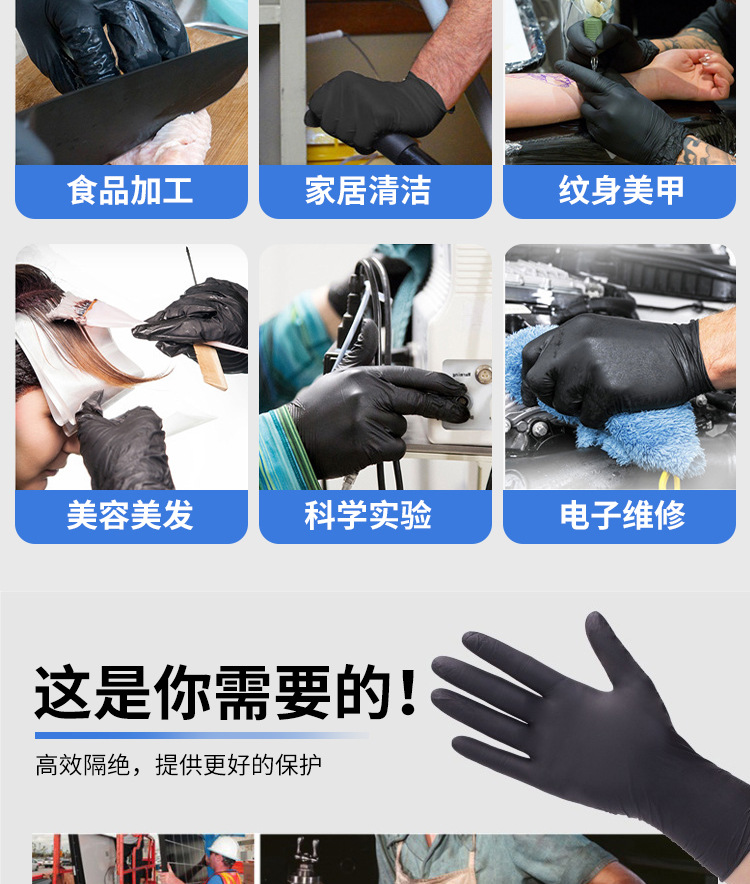 食品加工

家居清洁

纹身美甲

美容美发

科学实验

电子维修

这是你需要的！

高效隔绝，提供更好的保护