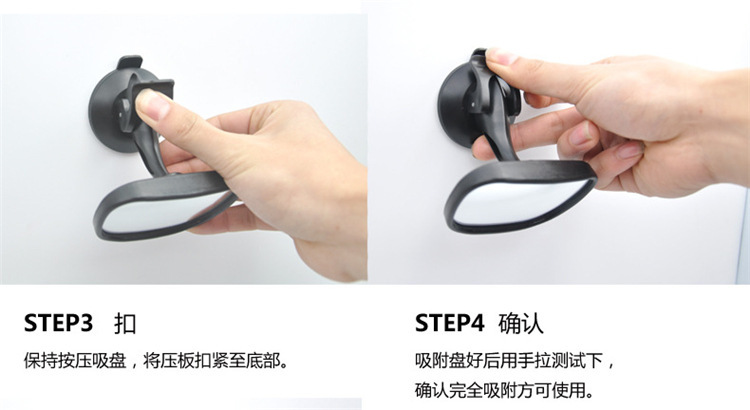 STEP3 扣

保持按压吸盘，将压板扣紧至底部。

STEP4 确认

吸附盘好后用手拉测试下，确认完全吸附方可使用。