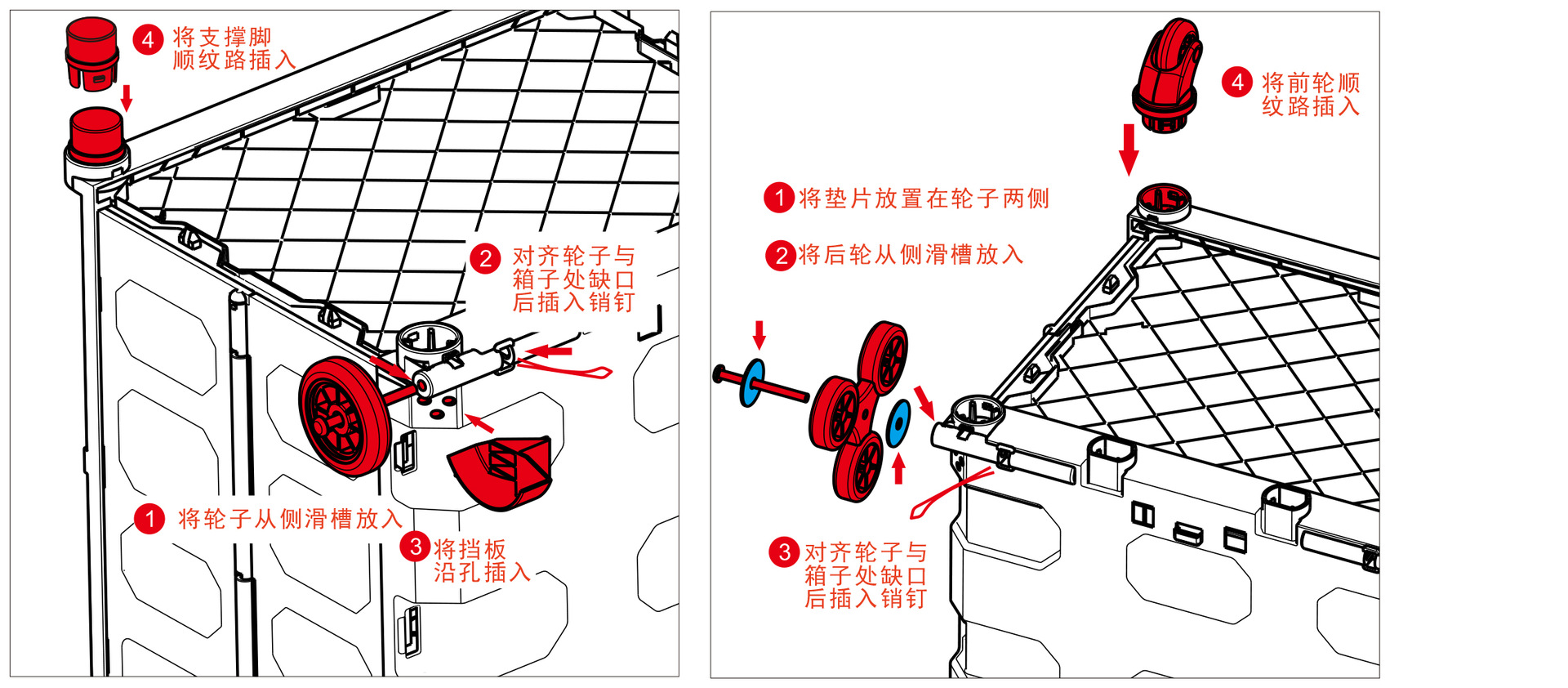 4 将支撑脚顺纹路插入

2 对齐轮子与箱子处缺口后插入销钉

1 将轮子从侧滑槽放入

3 将挡板沿孔插入

4 将前轮顺纹路插入

1 将垫片放置在轮子两侧

2 将后轮从侧滑槽放入

3 对齐轮子与箱子处缺口后插入销钉