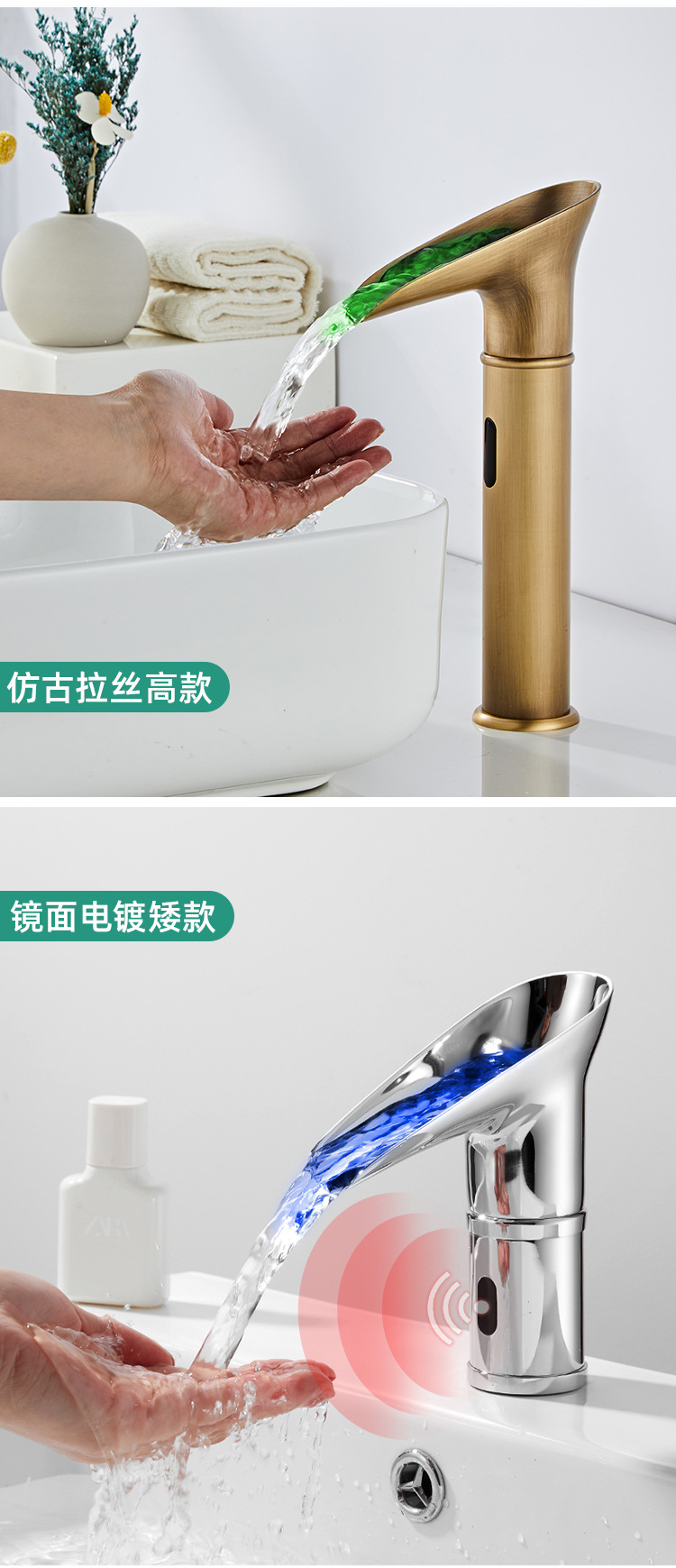 仿古拉丝高款

镜面电镀矮款