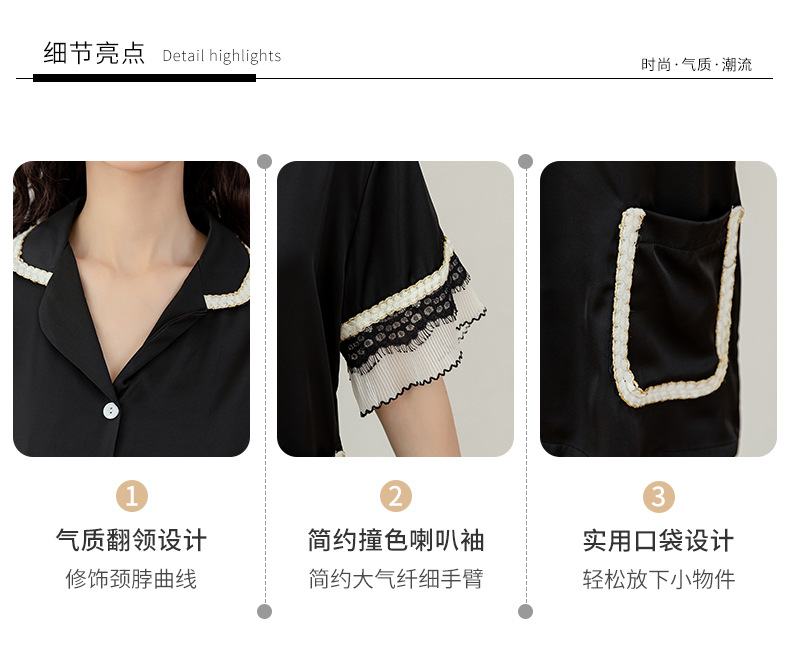 细节亮点 Detail highlights

时尚·气质·潮流

1
气质翻领设计
修饰颈脖曲线

2
简约撞色喇叭袖
简约大气纤细手臂

3
实用口袋设计
轻松放下小物件