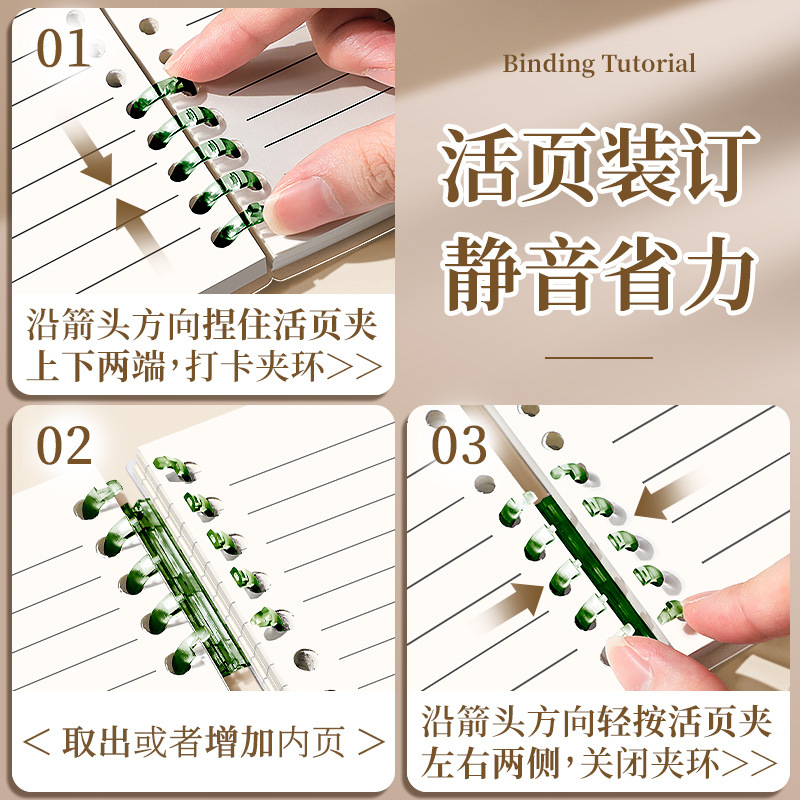 01

沿箭头方向捏住活页夹上下两端，打卡夹环>>

Binding Tutorial

活页装订
静音省力

02

< 取出或者增加内页 >

03

沿箭头方向轻按活页夹左右两侧，关闭夹环>>